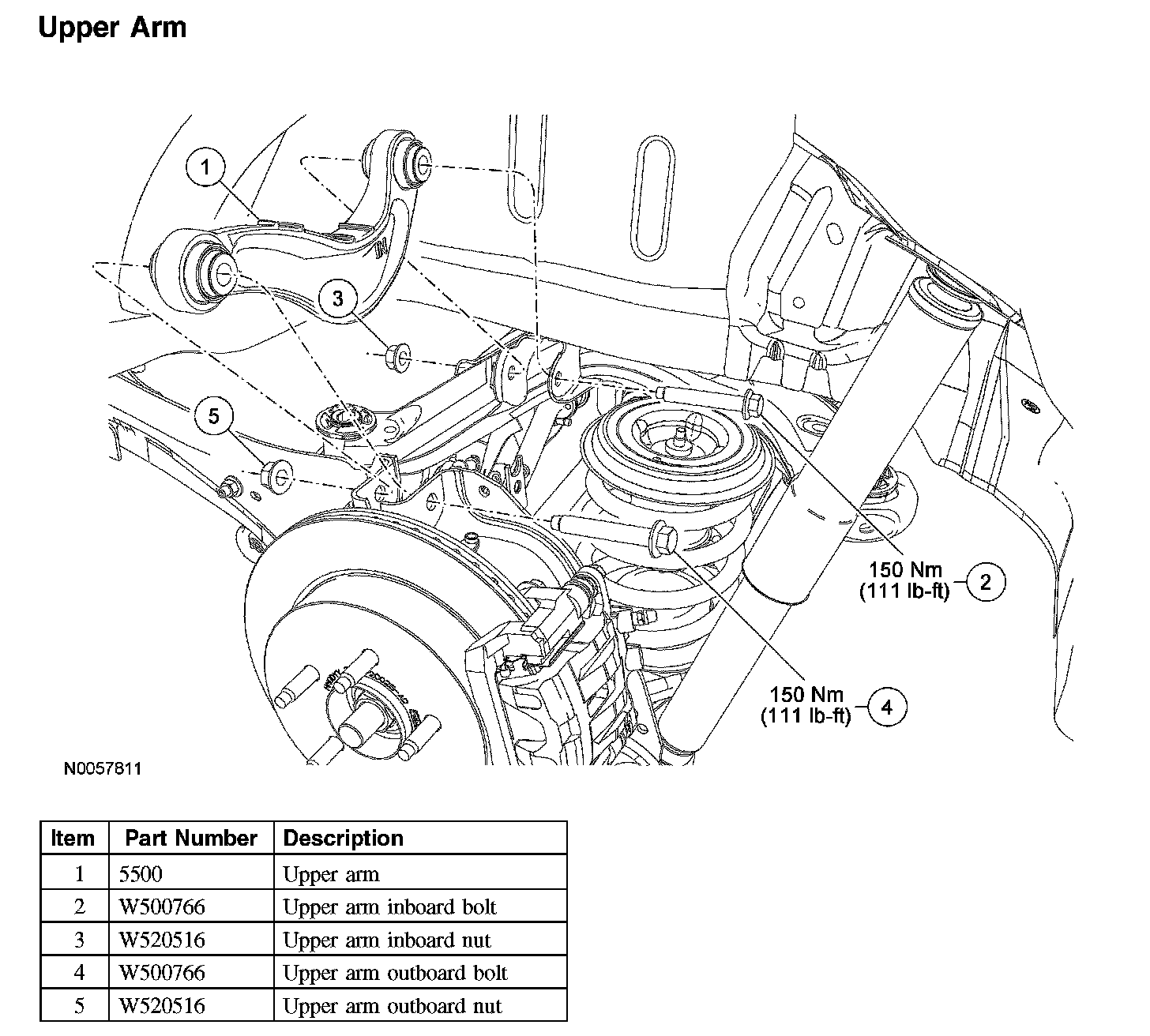 Upper Arm

1

3

5

150 Nm (111 lb-ft) 2

150 Nm (111 lb-ft) 4

N0057811

| Item | Part Number | Description |
|---|---|---|
| 1 | 5500 | Upper arm |
| 2 | W500766 | Upper arm inboard bolt |
| 3 | W520516 | Upper arm inboard nut |
| 4 | W500766 | Upper arm outboard bolt |
| 5 | W520516 | Upper arm outboard nut |