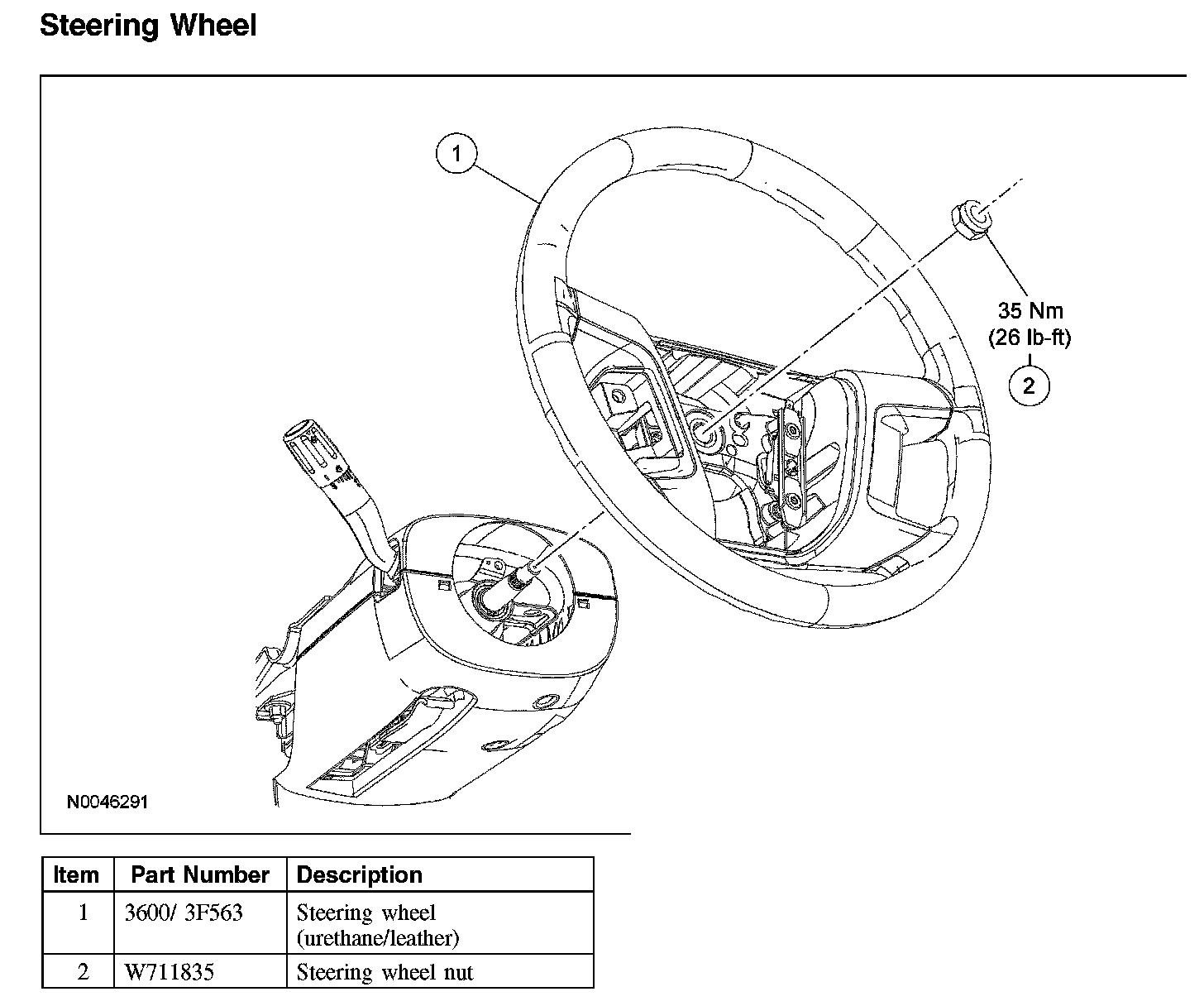 Steering Wheel

1

35 Nm
(26 lb-ft)

2

N0046291

| Item | Part Number | Description |
|---|---|---|
| 1 | 3600/ 3F563 | Steering wheel (urethane/leather) |
| 2 | W711835 | Steering wheel nut |