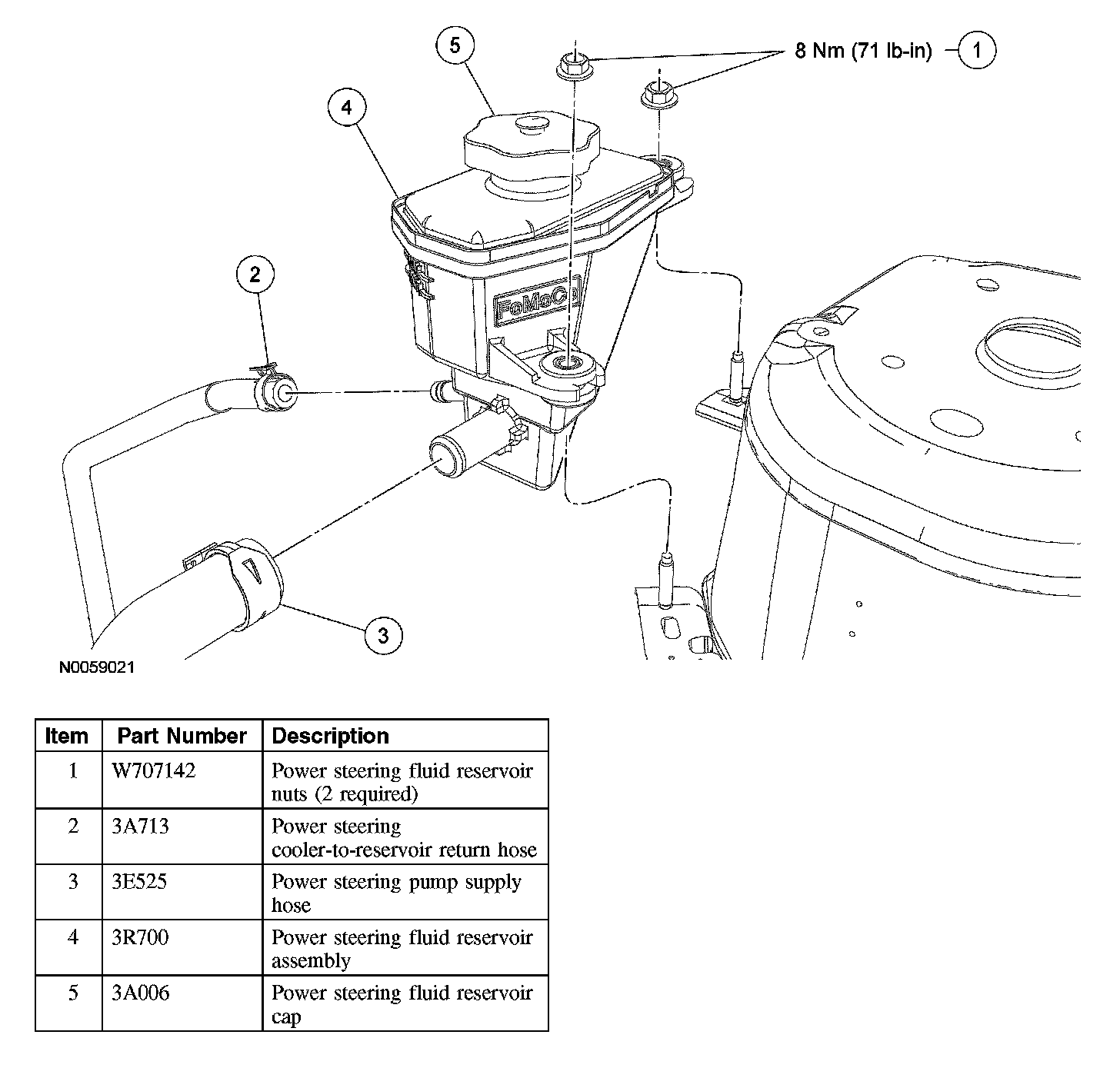 5

8 Nm (71 lb-in)

1

4

2

FoMoCo

3

N0059021

| Item | Part Number | Description |
|---|---|---|
| 1 | W707142 | Power steering fluid reservoir nuts (2 required) |
| 2 | 3A713 | Power steering cooler-to-reservoir return hose |
| 3 | 3E525 | Power steering pump supply hose |
| 4 | 3R700 | Power steering fluid reservoir assembly |
| 5 | 3A006 | Power steering fluid reservoir cap |