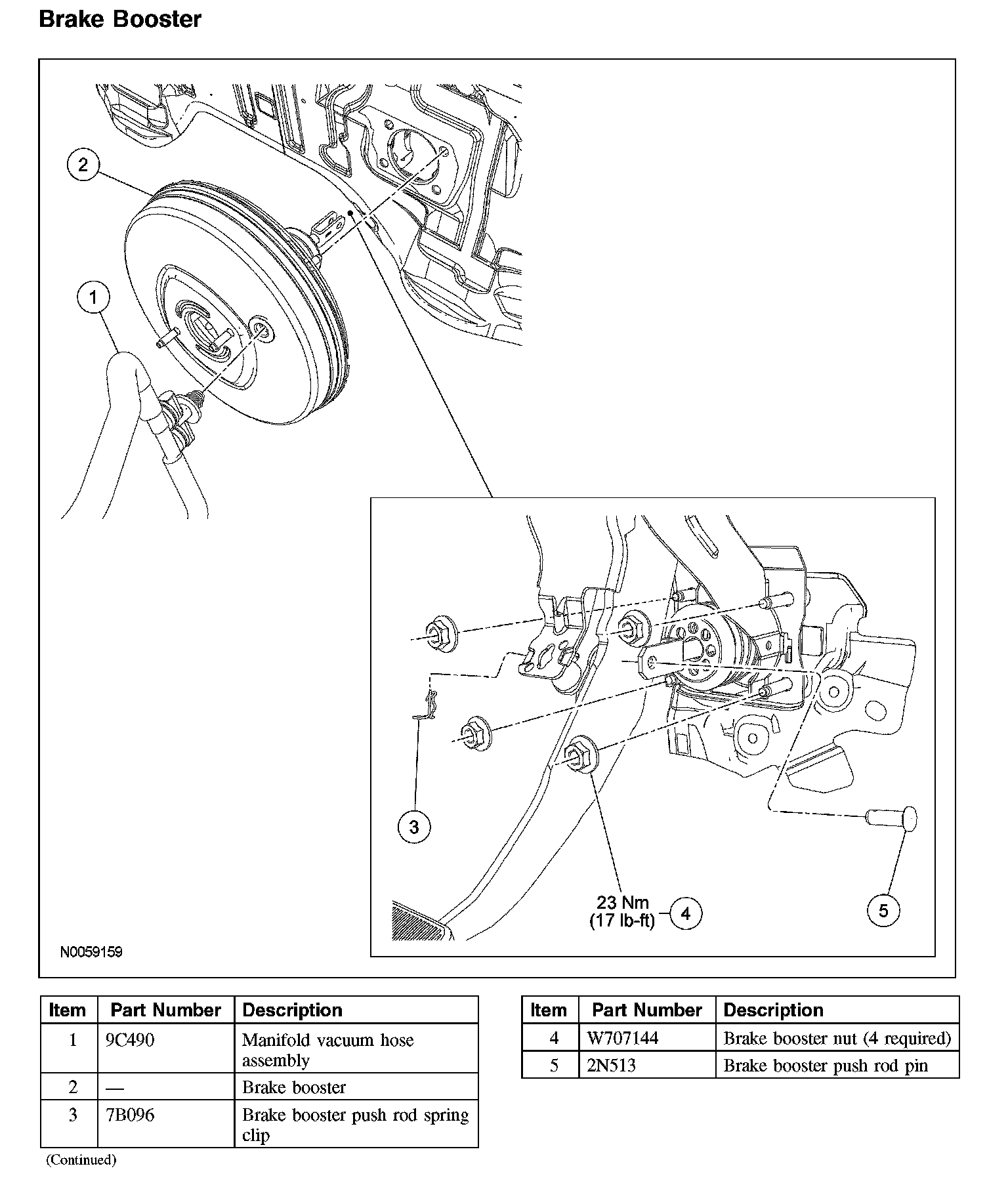 Brake Booster

2

1

3

23 Nm
(17 lb-ft)

4

5

N0059159

| Item | Part Number | Description |
|---|---|---|
| 1 | 9C490 | Manifold vacuum hose assembly |
| 2 | — | Brake booster |
| 3 | 7B096 | Brake booster push rod spring clip |

(Continued)

| Item | Part Number | Description |
|---|---|---|
| 4 | W707144 | Brake booster nut (4 required) |
| 5 | 2N513 | Brake booster push rod pin |