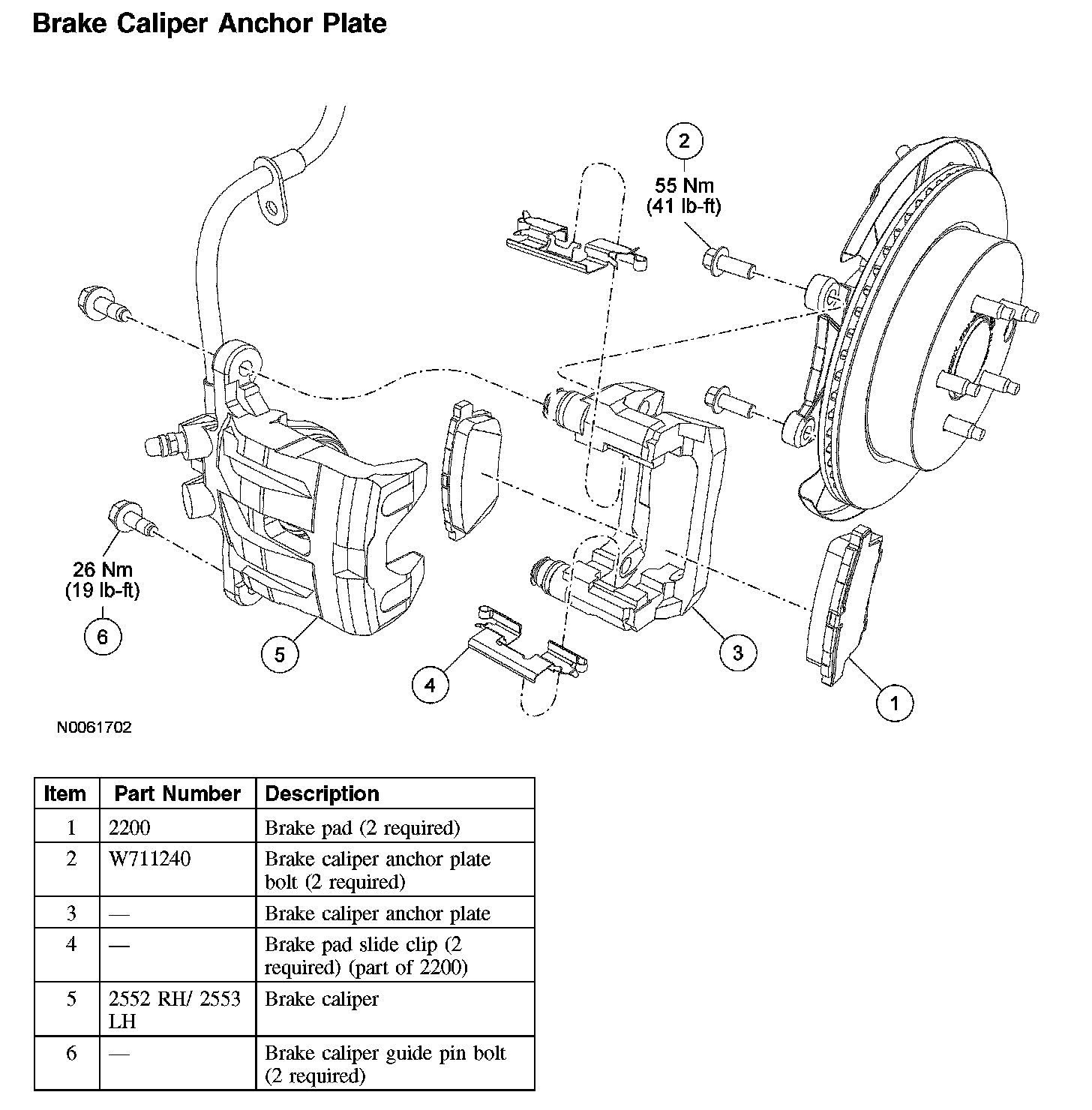 Brake Caliper Anchor Plate

2
55 Nm
(41 lb-ft)

26 Nm
(19 lb-ft)
6

5

4

3

1

N0061702

| Item | Part Number | Description |
|---|---|---|
| 1 | 2200 | Brake pad (2 required) |
| 2 | W711240 | Brake caliper anchor plate bolt (2 required) |
| 3 | — | Brake caliper anchor plate |
| 4 | — | Brake pad slide clip (2 required) (part of 2200) |
| 5 | 2552 RH/ 2553 LH | Brake caliper |
| 6 | — | Brake caliper guide pin bolt (2 required) |