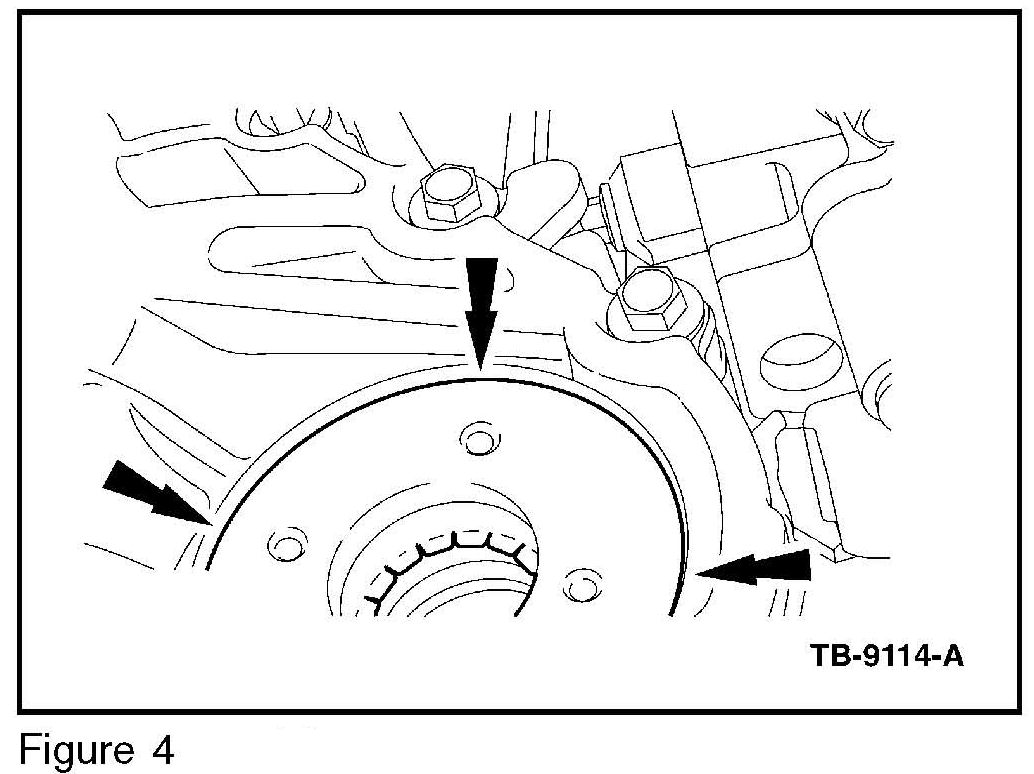 TB-9114-A

Figure 4