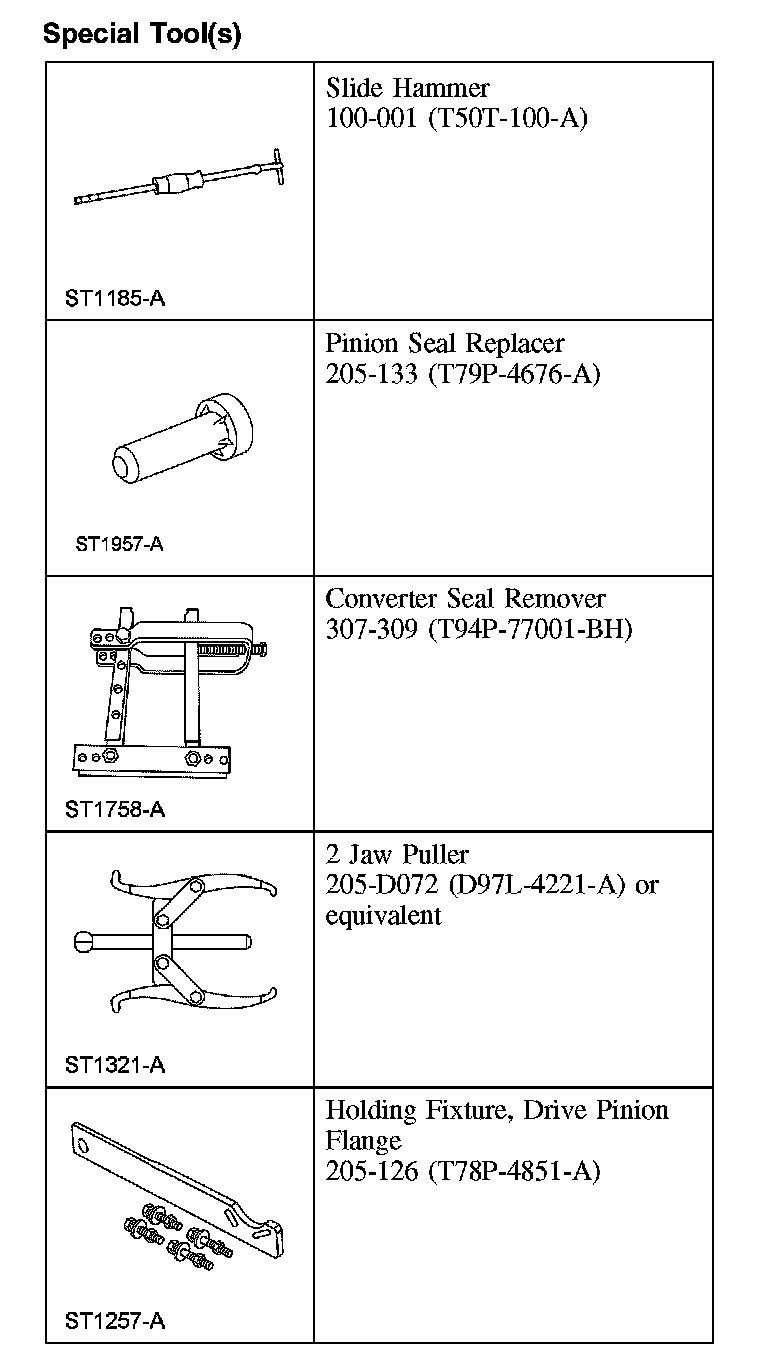 Special Tool(s)

| | |
|---|---|
| ST1185-A | Slide Hammer 100-001 (T50T-100-A) |
| ST1957-A | Pinion Seal Replacer 205-133 (T79P-4676-A) |
| ST1758-A | Converter Seal Remover 307-309 (T94P-77001-BH) |
| ST1321-A | 2 Jaw Puller 205-D072 (D97L-4221-A) or equivalent |
| ST1257-A | Holding Fixture, Drive Pinion Flange 205-126 (T78P-4851-A) |