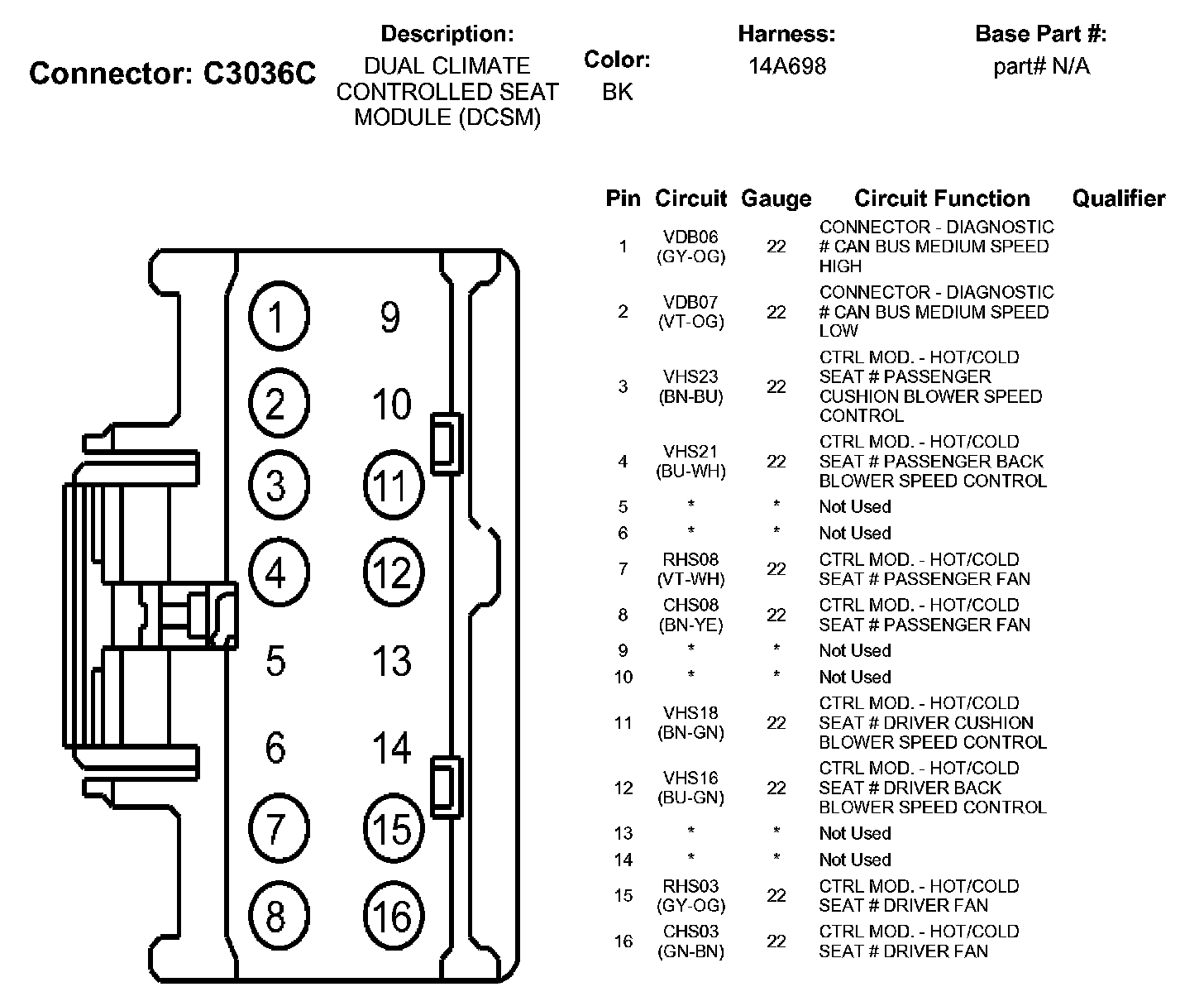 Connector: C3036C

Description:
DUAL CLIMATE CONTROLLED SEAT MODULE (DCSM)

Color:
BK

Harness:
14A698

Base Part #:
part# N/A

1 9
2 10
3 11
4 12
5 13
6 14
7 15
8 16

| Pin | Circuit | Gauge | Circuit Function | Qualifier |
|---|---|---|---|---|
| 1 | VDB06 (GY-OG) | 22 | CONNECTOR - DIAGNOSTIC # CAN BUS MEDIUM SPEED HIGH | |
| 2 | VDB07 (VT-OG) | 22 | CONNECTOR - DIAGNOSTIC # CAN BUS MEDIUM SPEED LOW | |
| 3 | VHS23 (BN-BU) | 22 | CTRL MOD. - HOT/COLD SEAT # PASSENGER CUSHION BLOWER SPEED CONTROL | |
| 4 | VHS21 (BU-WH) | 22 | CTRL MOD. - HOT/COLD SEAT # PASSENGER BACK BLOWER SPEED CONTROL | |
| 5 | * | * | Not Used | |
| 6 | * | * | Not Used | |
| 7 | RHS08 (VT-WH) | 22 | CTRL MOD. - HOT/COLD SEAT # PASSENGER FAN | |
| 8 | CHS08 (BN-YE) | 22 | CTRL MOD. - HOT/COLD SEAT # PASSENGER FAN | |
| 9 | * | * | Not Used | |
| 10 | * | * | Not Used | |
| 11 | VHS18 (BN-GN) | 22 | CTRL MOD. - HOT/COLD SEAT # DRIVER CUSHION BLOWER SPEED CONTROL | |
| 12 | VHS16 (BU-GN) | 22 | CTRL MOD. - HOT/COLD SEAT # DRIVER BACK BLOWER SPEED CONTROL | |
| 13 | * | * | Not Used | |
| 14 | * | * | Not Used | |
| 15 | RHS03 (GY-OG) | 22 | CTRL MOD. - HOT/COLD SEAT # DRIVER FAN | |
| 16 | CHS03 (GN-BN) | 22 | CTRL MOD. - HOT/COLD SEAT # DRIVER FAN | |