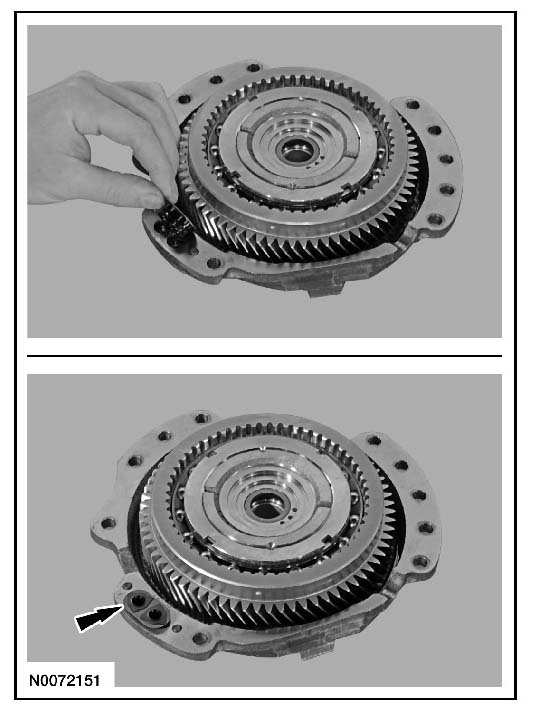 N0072151