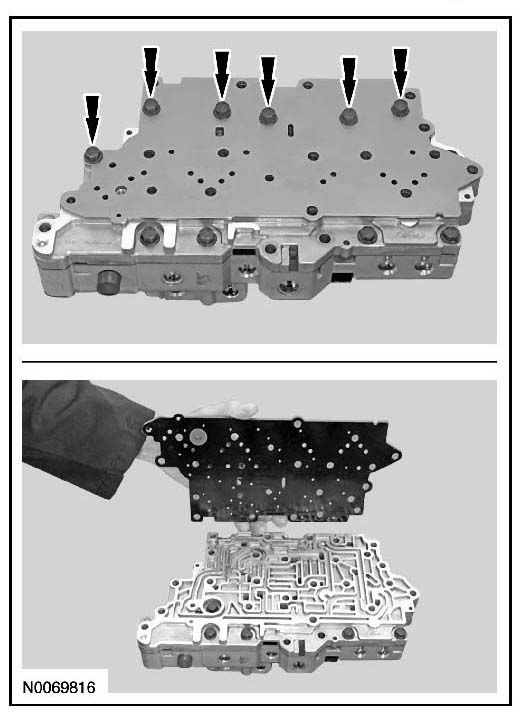 N0069816