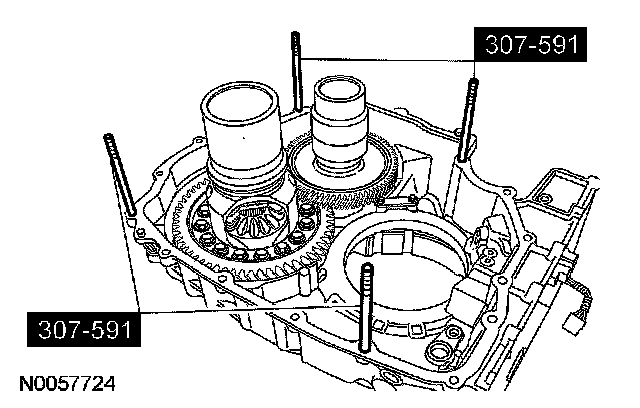 307-591

307-591

N0057724