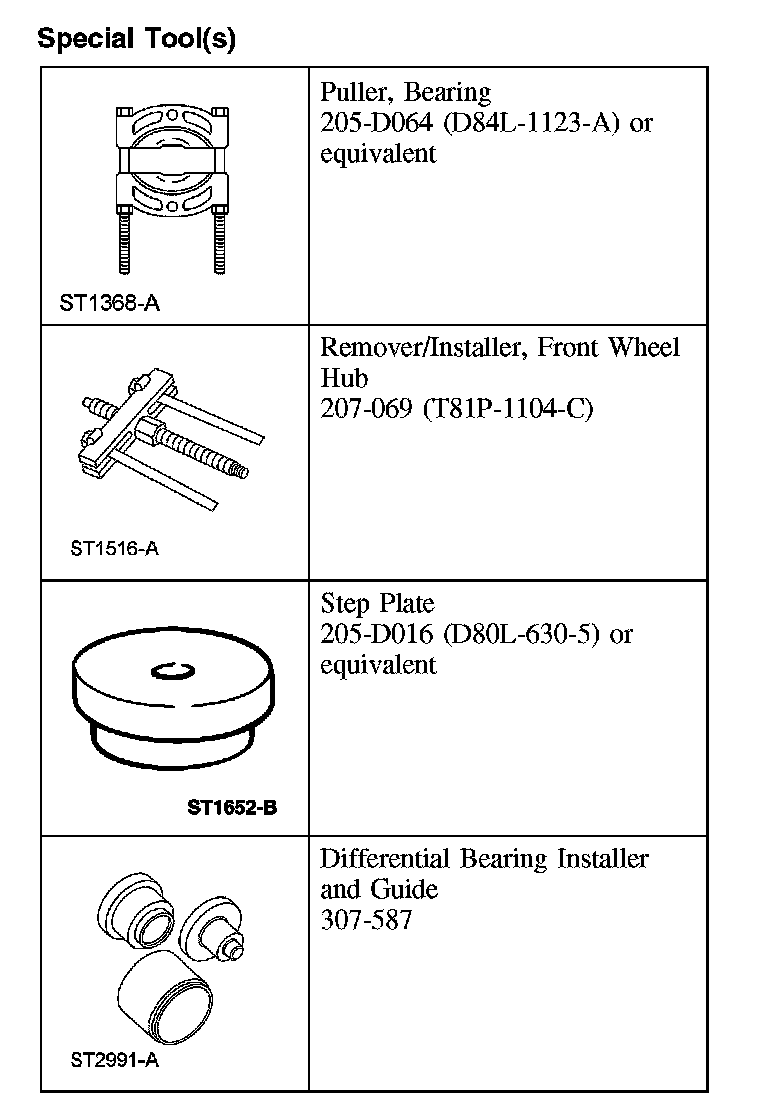 Special Tool(s)

| | |
|---|---|
| ST1368-A | Puller, Bearing 205-D064 (D84L-1123-A) or equivalent |
| ST1516-A | Remover/Installer, Front Wheel Hub 207-069 (T81P-1104-C) |
| ST1652-B | Step Plate 205-D016 (D80L-630-5) or equivalent |
| ST2991-A | Differential Bearing Installer and Guide 307-587 |