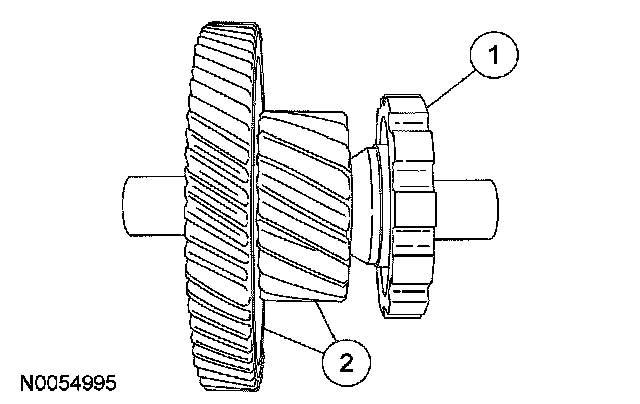 1
2
N0054995