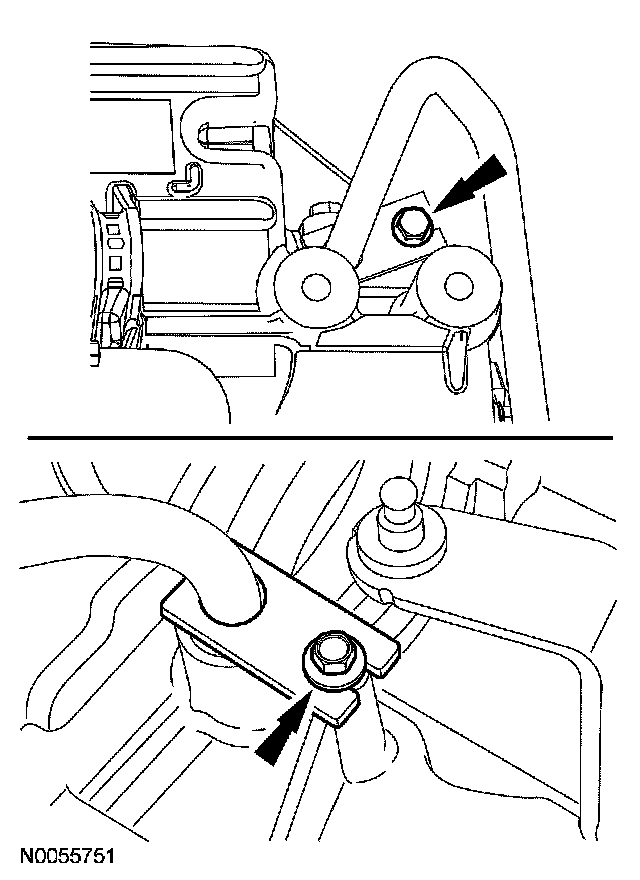 N0055751