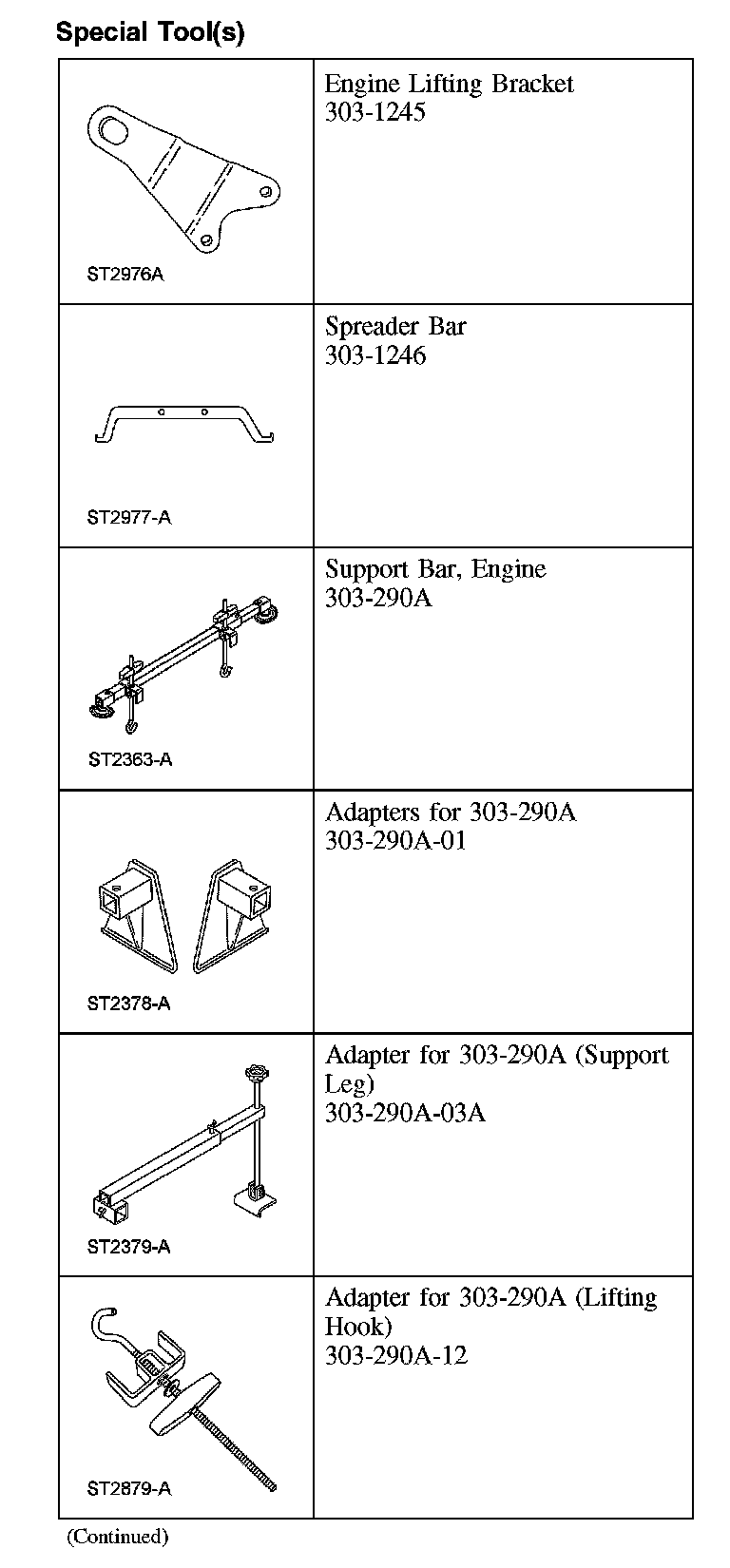 Special Tool(s)

| | |
|---|---|
| ST2976A | Engine Lifting Bracket 303-1245 |
| ST2977-A | Spreader Bar 303-1246 |
| ST2363-A | Support Bar, Engine 303-290A |
| ST2378-A | Adapters for 303-290A 303-290A-01 |
| ST2379-A | Adapter for 303-290A (Support Leg) 303-290A-03A |
| ST2879-A | Adapter for 303-290A (Lifting Hook) 303-290A-12 |

(Continued)