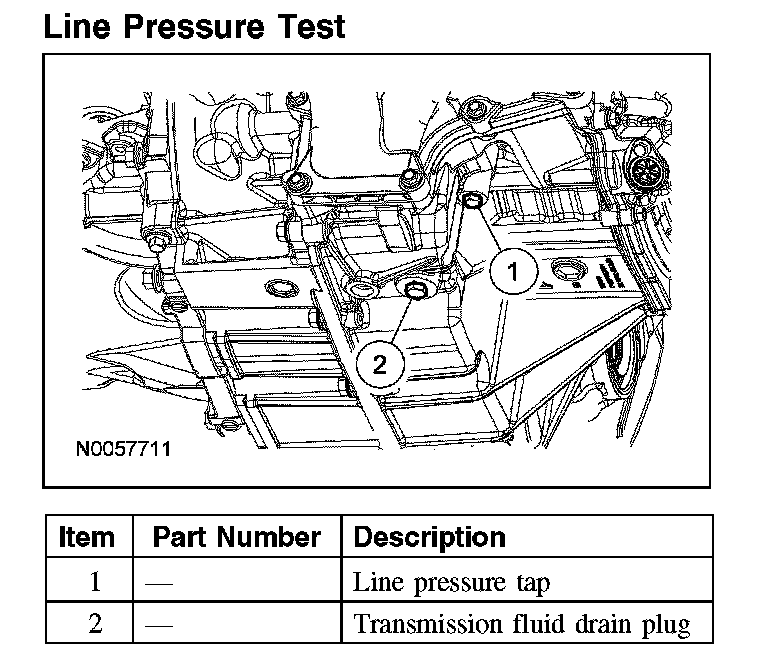 Line Pressure Test

1

2

N0057711

| Item | Part Number | Description |
|---|---|---|
| 1 | — | Line pressure tap |
| 2 | — | Transmission fluid drain plug |