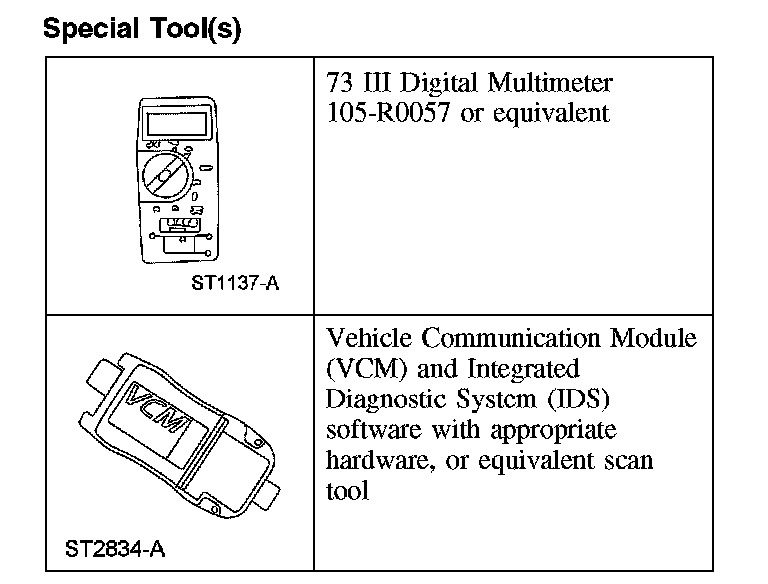 Special Tool(s)

| | |
|---|---|
| ST1137-A | 73 III Digital Multimeter 105-R0057 or equivalent |
| VCM ST2834-A | Vehicle Communication Module (VCM) and Integrated Diagnostic System (IDS) software with appropriate hardware, or equivalent scan tool |