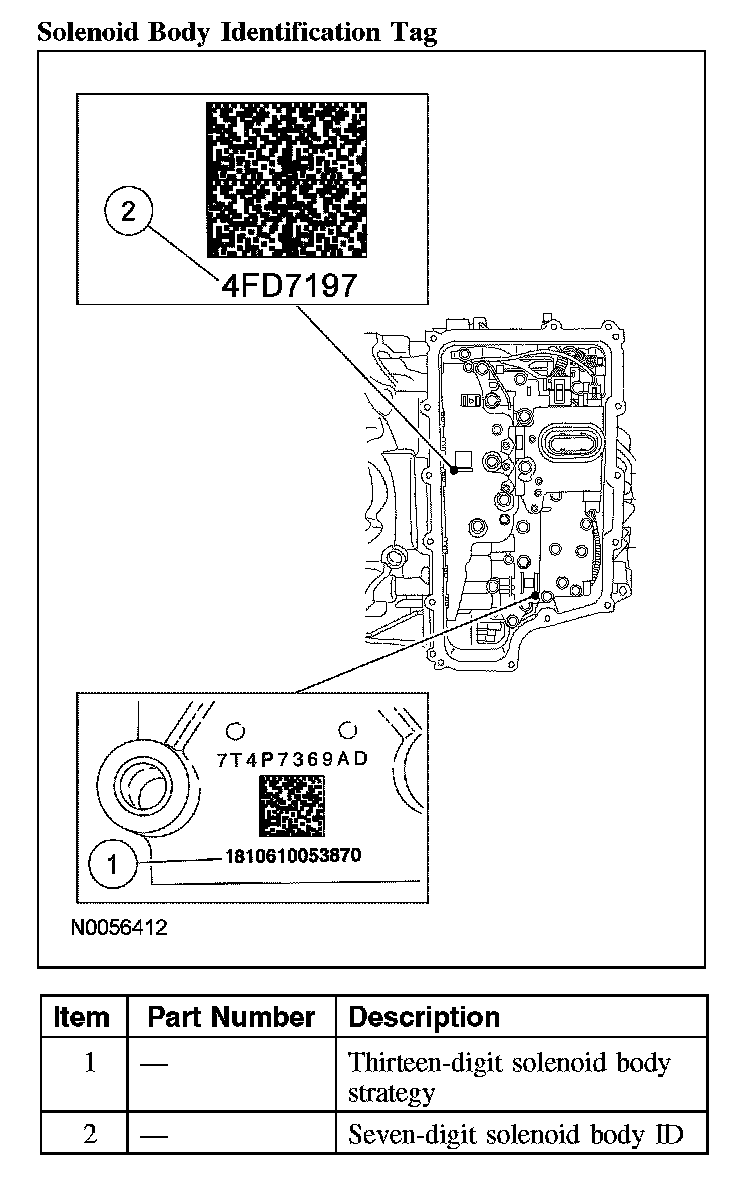 Solenoid Body Identification Tag

2

4FD7197

7T4P7369AD

1

1810610053870

N0056412

| Item | Part Number | Description |
|---|---|---|
| 1 | — | Thirteen-digit solenoid body strategy |
| 2 | — | Seven-digit solenoid body ID |