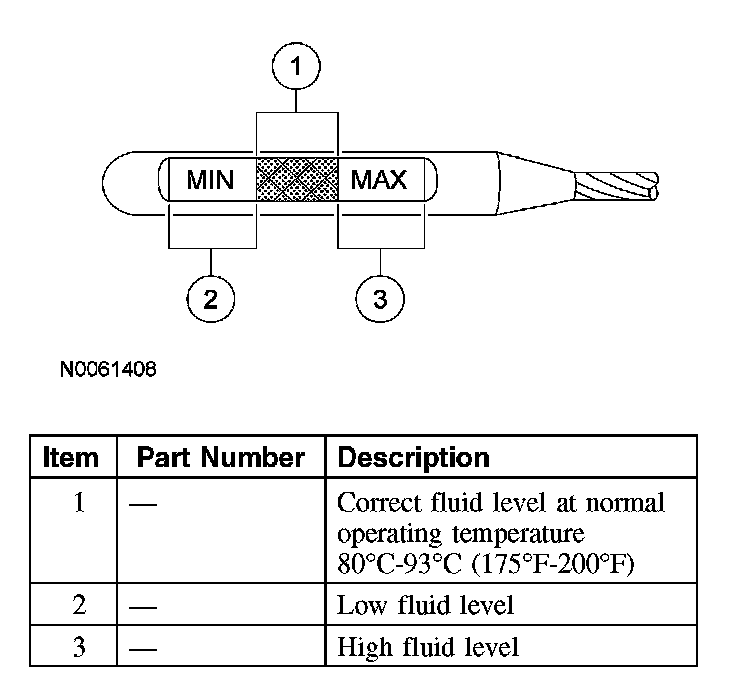 1

MIN MAX

2 3

N0061408

| Item | Part Number | Description |
|---|---|---|
| 1 | — | Correct fluid level at normal operating temperature 80°C-93°C (175°F-200°F) |
| 2 | — | Low fluid level |
| 3 | — | High fluid level |