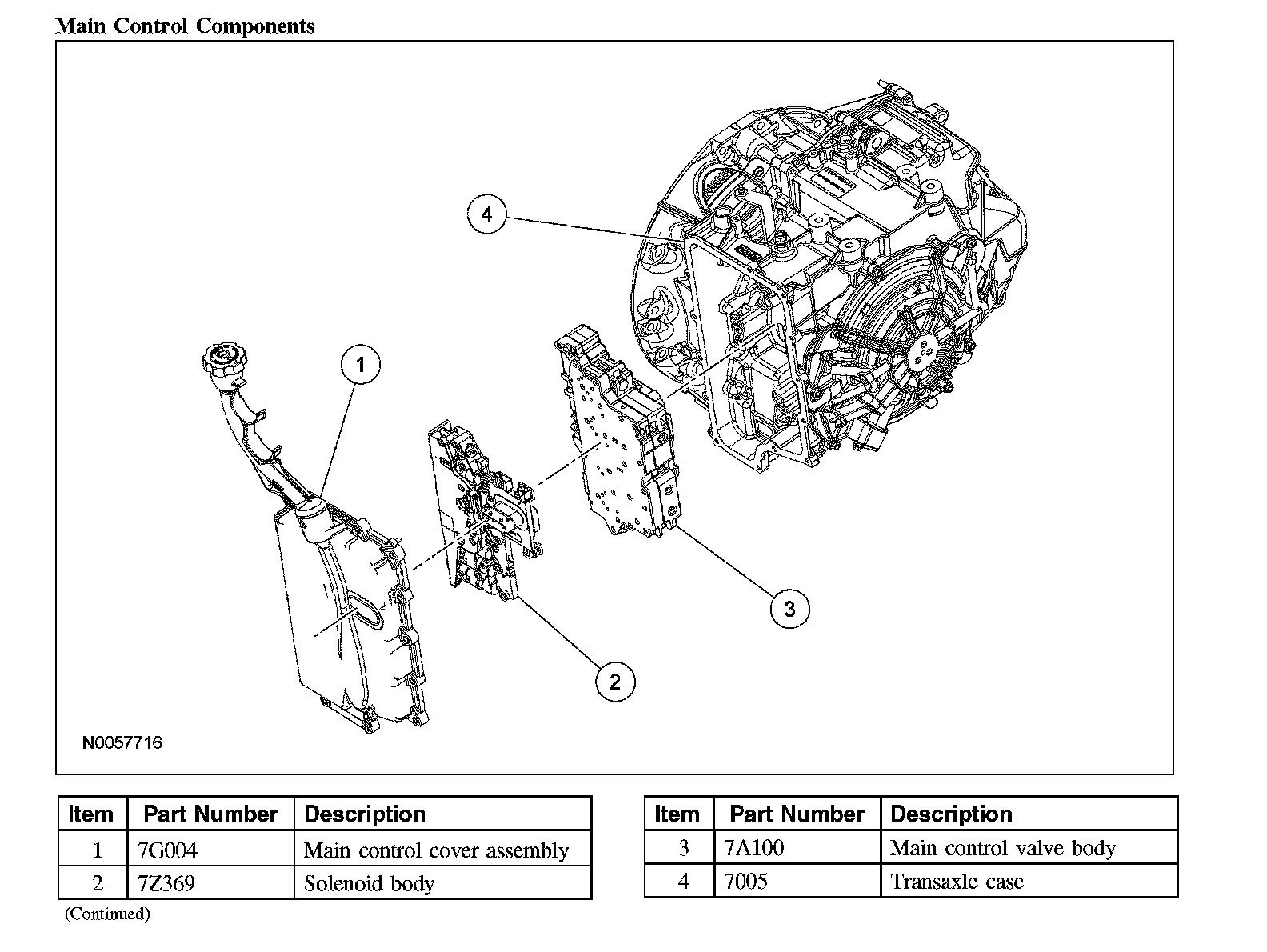 Main Control Components

4

1

3

2

N0057716

| Item | Part Number | Description |
|---|---|---|
| 1 | 7G004 | Main control cover assembly |
| 2 | 7Z369 | Solenoid body |

(Continued)

| Item | Part Number | Description |
|---|---|---|
| 3 | 7A100 | Main control valve body |
| 4 | 7005 | Transaxle case |