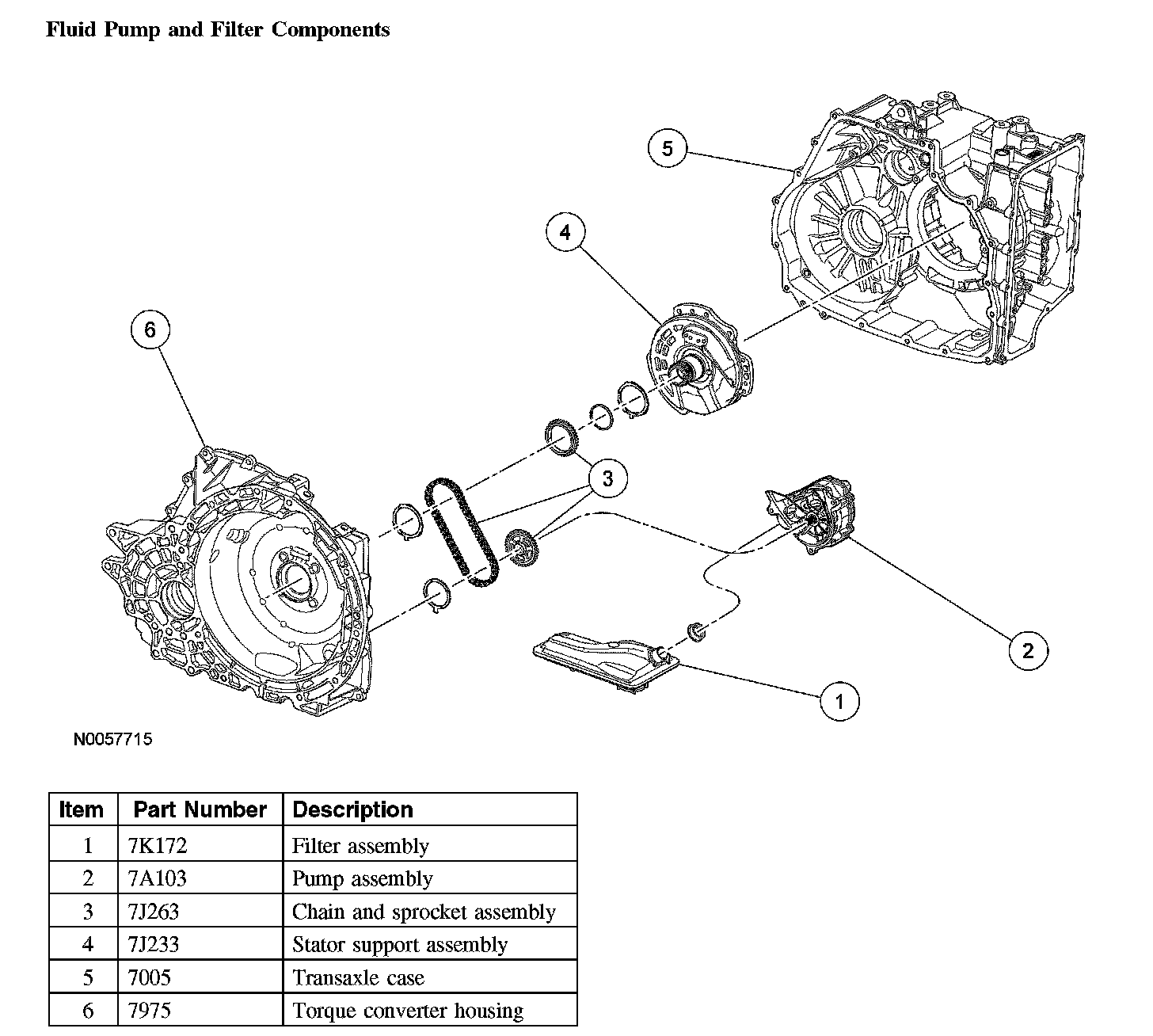 Fluid Pump and Filter Components

5

4

6

3

2

1

N0057715

| Item | Part Number | Description |
|---|---|---|
| 1 | 7K172 | Filter assembly |
| 2 | 7A103 | Pump assembly |
| 3 | 7J263 | Chain and sprocket assembly |
| 4 | 7J233 | Stator support assembly |
| 5 | 7005 | Transaxle case |
| 6 | 7975 | Torque converter housing |