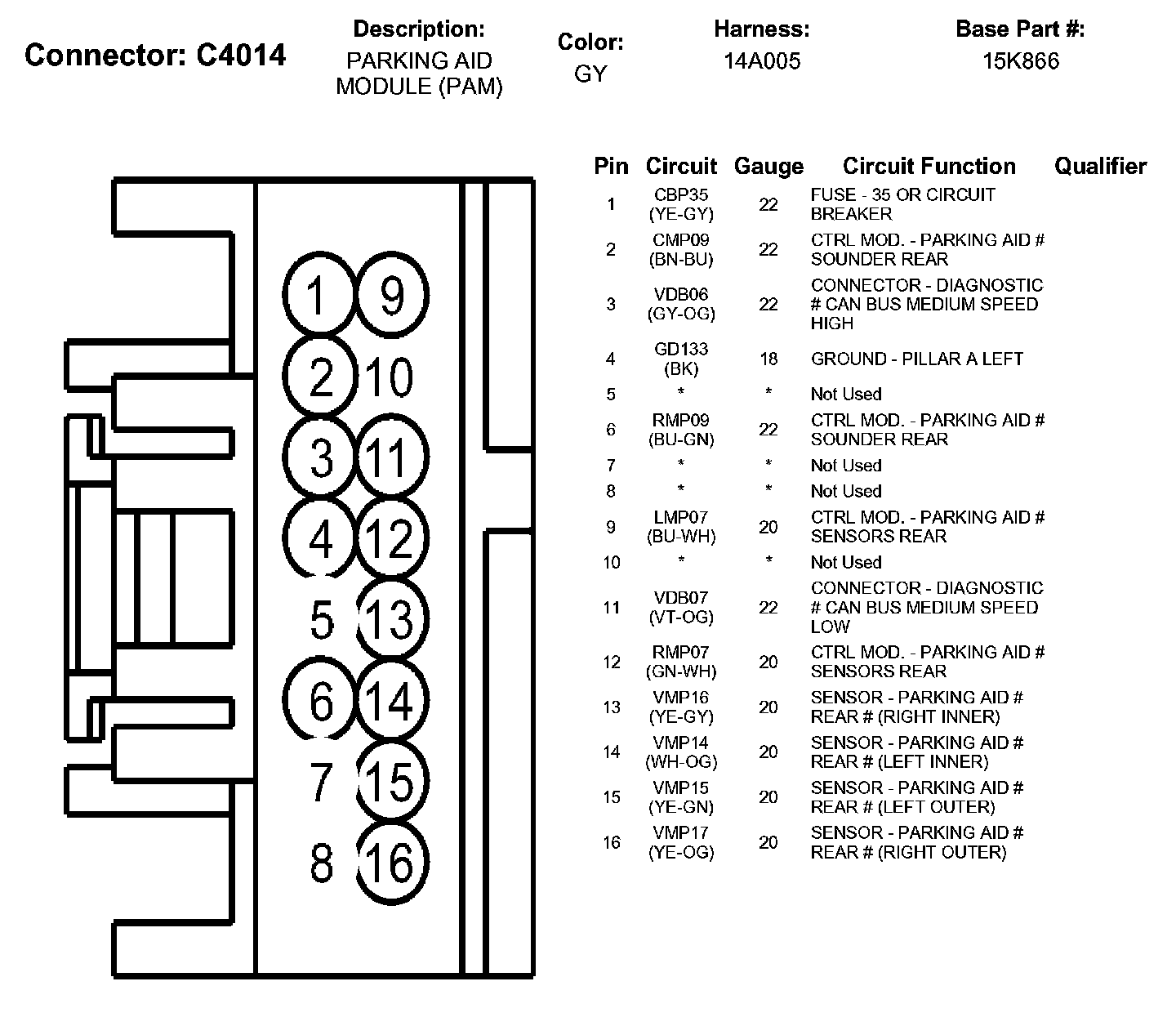 Connector: C4014

Description:
PARKING AID MODULE (PAM)

Color:
GY

Harness:
14A005

Base Part #:
15K866

1 9
2 10
3 11
4 12
5 13
6 14
7 15
8 16

| Pin | Circuit | Gauge | Circuit Function | Qualifier |
|---|---|---|---|---|
| 1 | CBP35 (YE-GY) | 22 | FUSE - 35 OR CIRCUIT BREAKER | |
| 2 | CMP09 (BN-BU) | 22 | CTRL MOD. - PARKING AID # SOUNDER REAR | |
| 3 | VDB06 (GY-OG) | 22 | CONNECTOR - DIAGNOSTIC # CAN BUS MEDIUM SPEED HIGH | |
| 4 | GD133 (BK) | 18 | GROUND - PILLAR A LEFT | |
| 5 | * | * | Not Used | |
| 6 | RMP09 (BU-GN) | 22 | CTRL MOD. - PARKING AID # SOUNDER REAR | |
| 7 | * | * | Not Used | |
| 8 | * | * | Not Used | |
| 9 | LMP07 (BU-WH) | 20 | CTRL MOD. - PARKING AID # SENSORS REAR | |
| 10 | * | * | Not Used | |
| 11 | VDB07 (VT-OG) | 22 | CONNECTOR - DIAGNOSTIC # CAN BUS MEDIUM SPEED LOW | |
| 12 | RMP07 (GN-WH) | 20 | CTRL MOD. - PARKING AID # SENSORS REAR | |
| 13 | VMP16 (YE-GY) | 20 | SENSOR - PARKING AID # REAR # (RIGHT INNER) | |
| 14 | VMP14 (WH-OG) | 20 | SENSOR - PARKING AID # REAR # (LEFT INNER) | |
| 15 | VMP15 (YE-GN) | 20 | SENSOR - PARKING AID # REAR # (LEFT OUTER) | |
| 16 | VMP17 (YE-OG) | 20 | SENSOR - PARKING AID # REAR # (RIGHT OUTER) | |