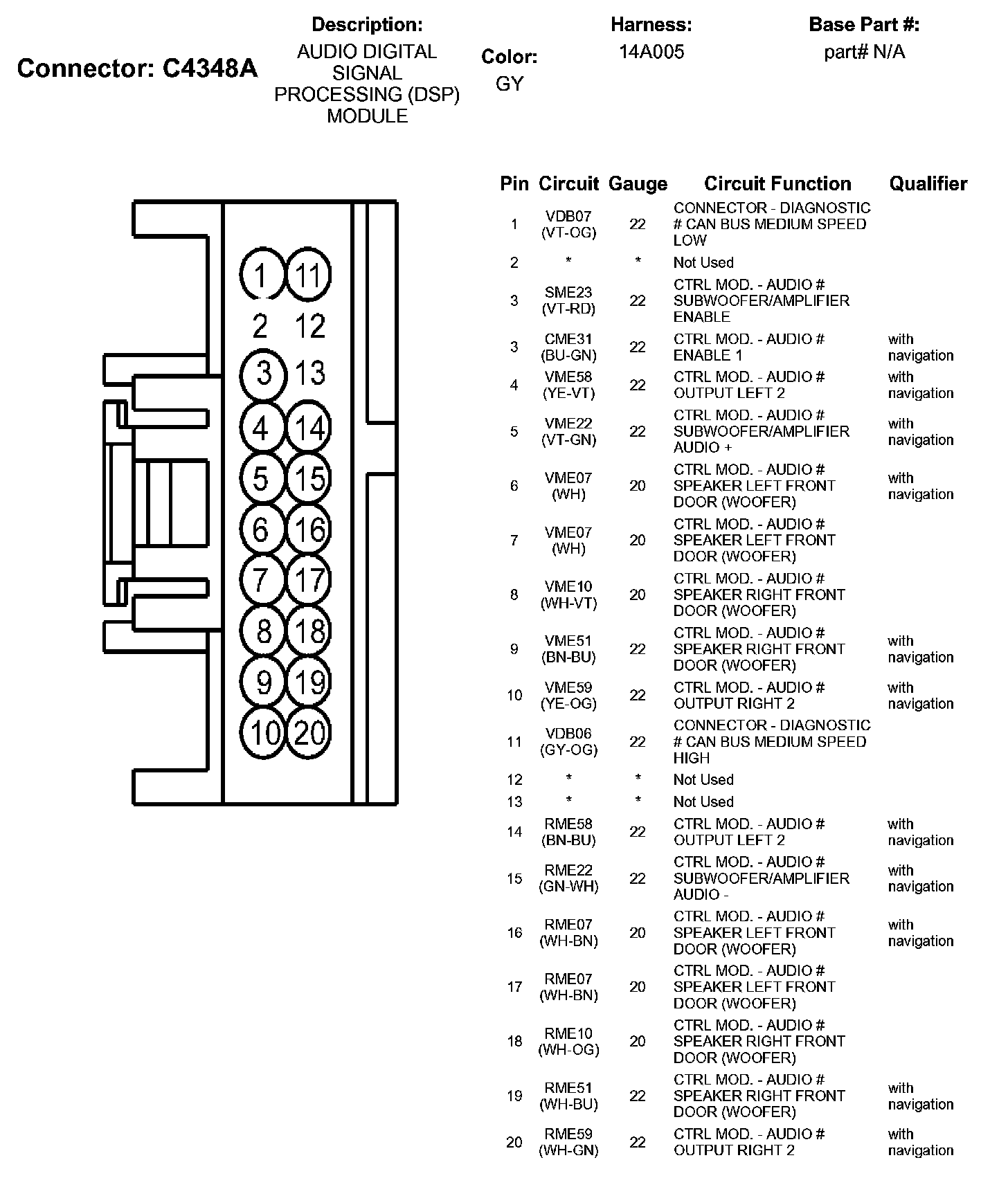 Connector: C4348A

Description:
AUDIO DIGITAL SIGNAL PROCESSING (DSP) MODULE

Color:
GY

Harness:
14A005

Base Part #:
part# N/A

1 11
2 12
3 13
4 14
5 15
6 16
7 17
8 18
9 19
10 20

| Pin | Circuit | Gauge | Circuit Function | Qualifier |
|---|---|---|---|---|
| 1 | VDB07 (VT-OG) | 22 | CONNECTOR - DIAGNOSTIC # CAN BUS MEDIUM SPEED LOW | |
| 2 | * | * | Not Used | |
| 3 | SME23 (VT-RD) | 22 | CTRL MOD. - AUDIO # SUBWOOFER/AMPLIFIER ENABLE | |
| 3 | CME31 (BU-GN) | 22 | CTRL MOD. - AUDIO # ENABLE 1 | with navigation |
| 4 | VME58 (YE-VT) | 22 | CTRL MOD. - AUDIO # OUTPUT LEFT 2 | with navigation |
| 5 | VME22 (VT-GN) | 22 | CTRL MOD. - AUDIO # SUBWOOFER/AMPLIFIER AUDIO + | with navigation |
| 6 | VME07 (WH) | 20 | CTRL MOD. - AUDIO # SPEAKER LEFT FRONT DOOR (WOOFER) | with navigation |
| 7 | VME07 (WH) | 20 | CTRL MOD. - AUDIO # SPEAKER LEFT FRONT DOOR (WOOFER) | |
| 8 | VME10 (WH-VT) | 20 | CTRL MOD. - AUDIO # SPEAKER RIGHT FRONT DOOR (WOOFER) | |
| 9 | VME51 (BN-BU) | 22 | CTRL MOD. - AUDIO # SPEAKER RIGHT FRONT DOOR (WOOFER) | with navigation |
| 10 | VME59 (YE-OG) | 22 | CTRL MOD. - AUDIO # OUTPUT RIGHT 2 | with navigation |
| 11 | VDB06 (GY-OG) | 22 | CONNECTOR - DIAGNOSTIC # CAN BUS MEDIUM SPEED HIGH | |
| 12 | * | * | Not Used | |
| 13 | * | * | Not Used | |
| 14 | RME58 (BN-BU) | 22 | CTRL MOD. - AUDIO # OUTPUT LEFT 2 | with navigation |
| 15 | RME22 (GN-WH) | 22 | CTRL MOD. - AUDIO # SUBWOOFER/AMPLIFIER AUDIO - | with navigation |
| 16 | RME07 (WH-BN) | 20 | CTRL MOD. - AUDIO # SPEAKER LEFT FRONT DOOR (WOOFER) | with navigation |
| 17 | RME07 (WH-BN) | 20 | CTRL MOD. - AUDIO # SPEAKER LEFT FRONT DOOR (WOOFER) | |
| 18 | RME10 (WH-OG) | 20 | CTRL MOD. - AUDIO # SPEAKER RIGHT FRONT DOOR (WOOFER) | |
| 19 | RME51 (WH-BU) | 22 | CTRL MOD. - AUDIO # SPEAKER RIGHT FRONT DOOR (WOOFER) | with navigation |
| 20 | RME59 (WH-GN) | 22 | CTRL MOD. - AUDIO # OUTPUT RIGHT 2 | with navigation |