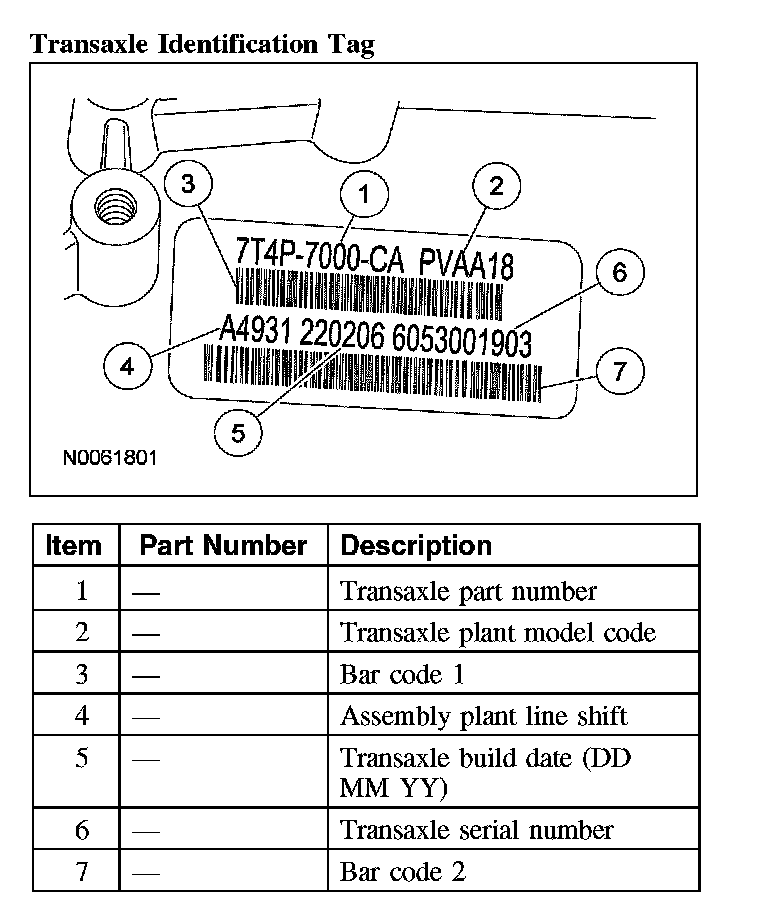 Transaxle Identification Tag

3
1
2
7T4P-7000-CA PVAA18
6
A4931 220206 6053001903
4
7
5
N0061801

| Item | Part Number | Description |
|---|---|---|
| 1 | — | Transaxle part number |
| 2 | — | Transaxle plant model code |
| 3 | — | Bar code 1 |
| 4 | — | Assembly plant line shift |
| 5 | — | Transaxle build date (DD MM YY) |
| 6 | — | Transaxle serial number |
| 7 | — | Bar code 2 |