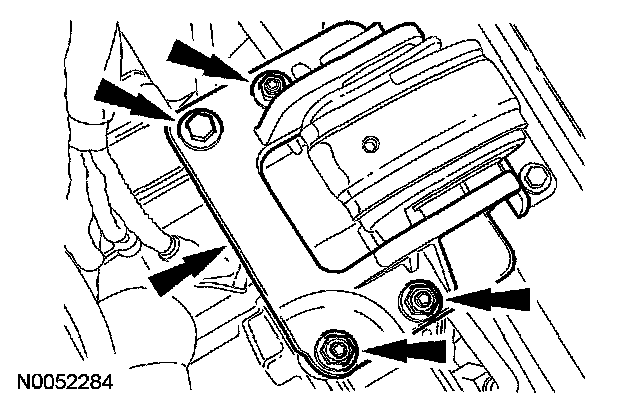 N0052284