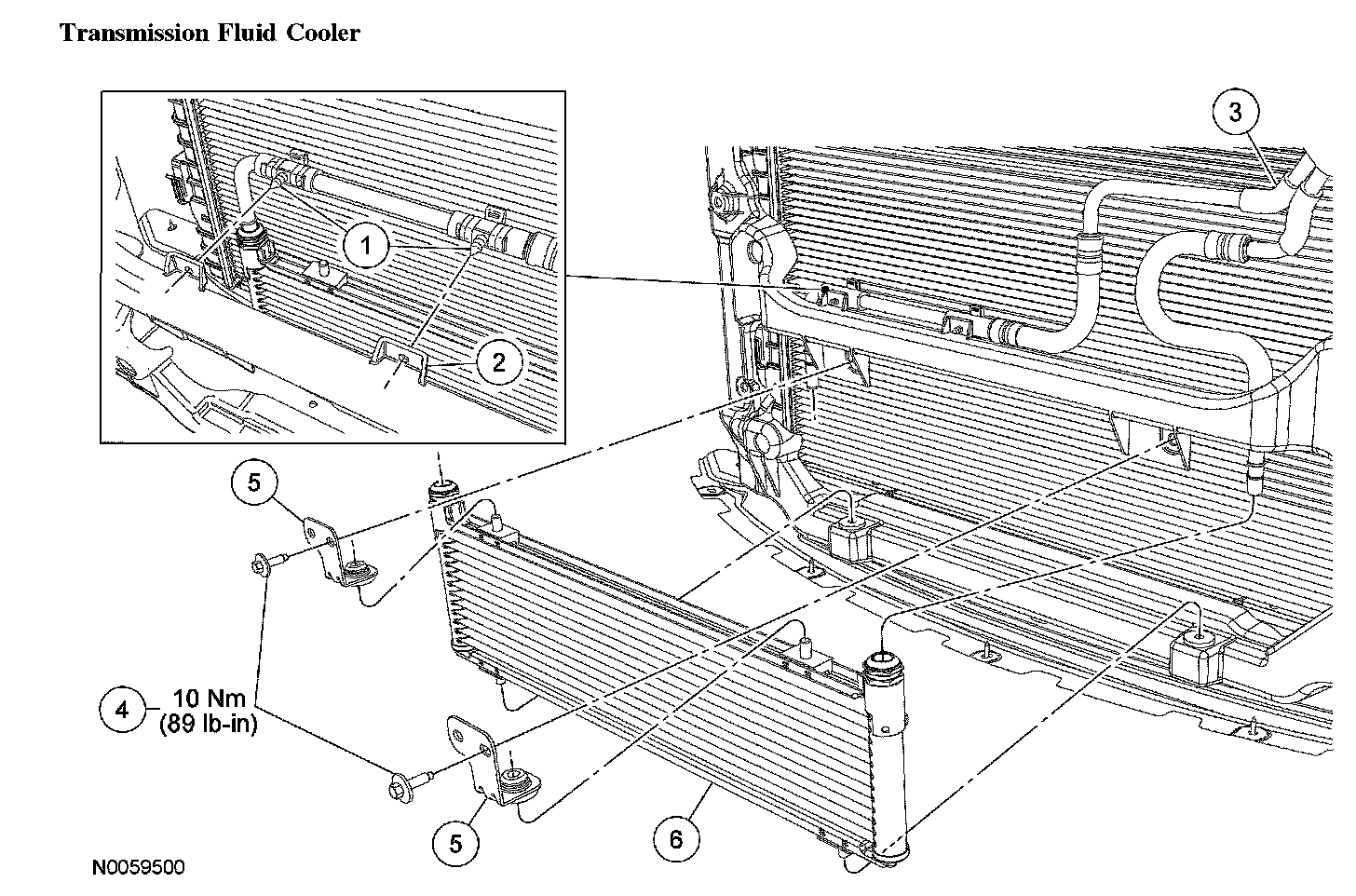 Transmission Fluid Cooler

1

2

3

5

4 10 Nm (89 lb-in)

5

6

N0059500