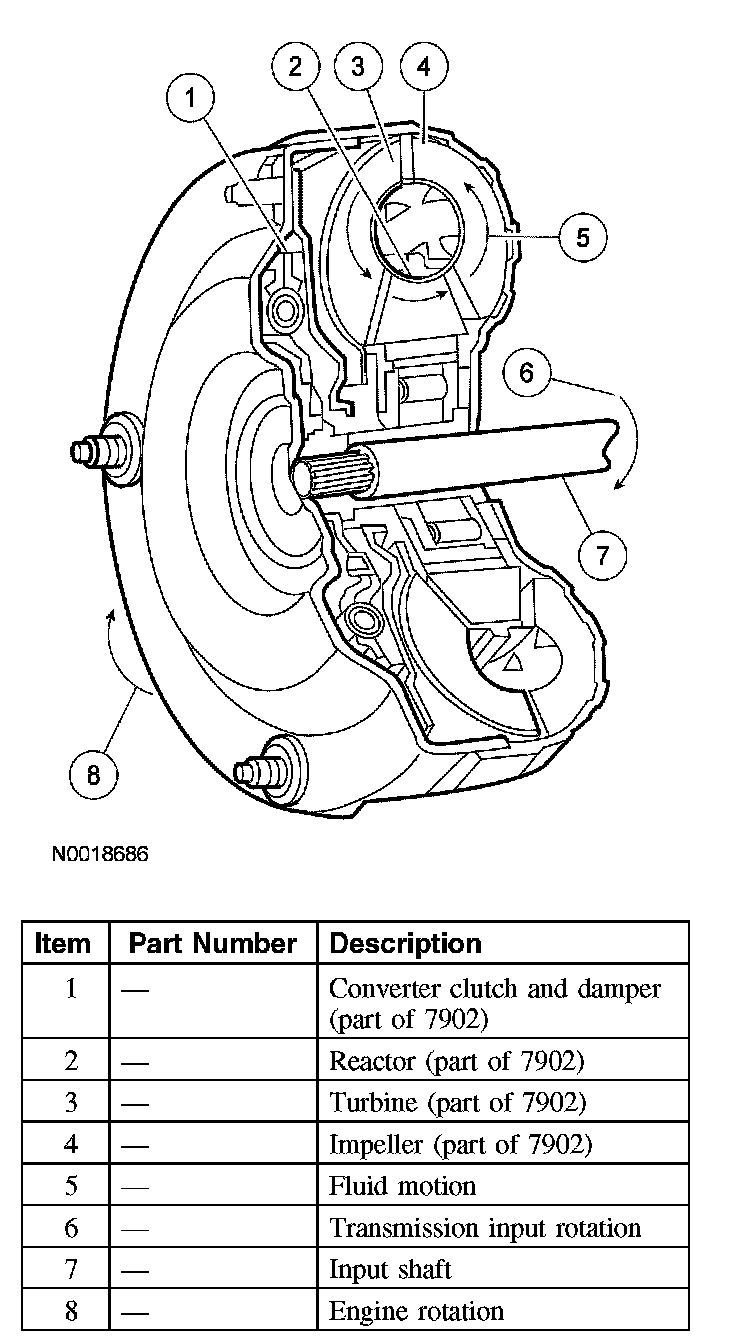 1
2
3
4
5
6
7
8

N0018686

| Item | Part Number | Description |
|---|---|---|
| 1 | — | Converter clutch and damper (part of 7902) |
| 2 | — | Reactor (part of 7902) |
| 3 | — | Turbine (part of 7902) |
| 4 | — | Impeller (part of 7902) |
| 5 | — | Fluid motion |
| 6 | — | Transmission input rotation |
| 7 | — | Input shaft |
| 8 | — | Engine rotation |