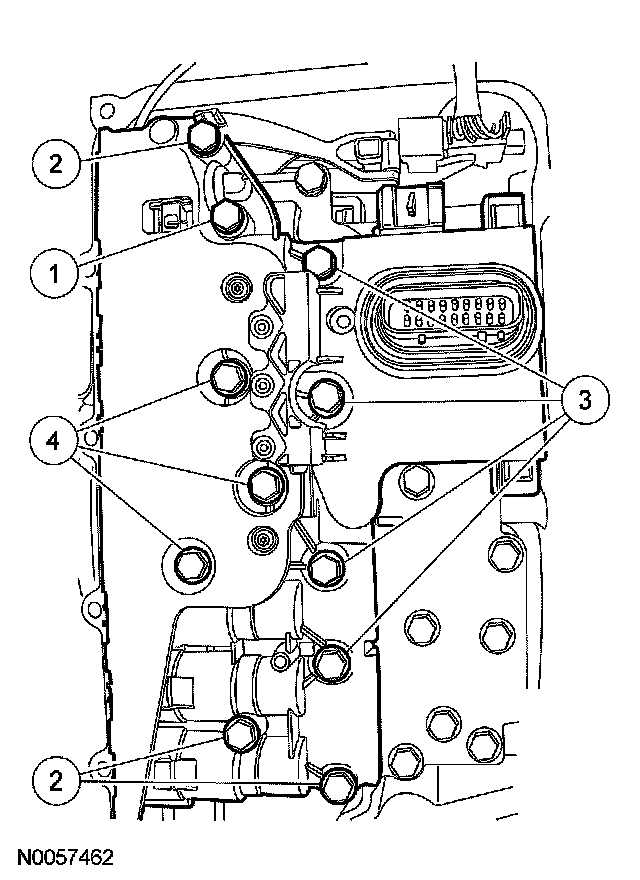 2
1
3
4
2
N0057462