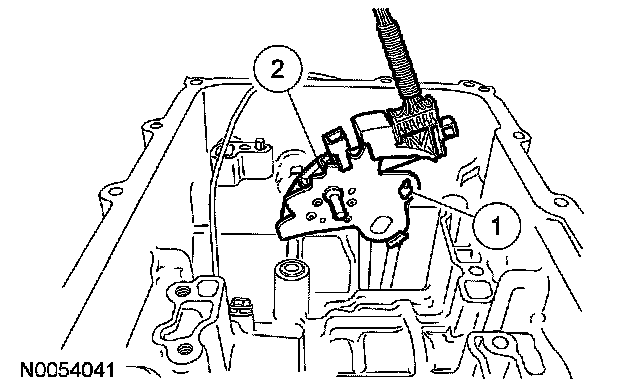 2

1

N0054041