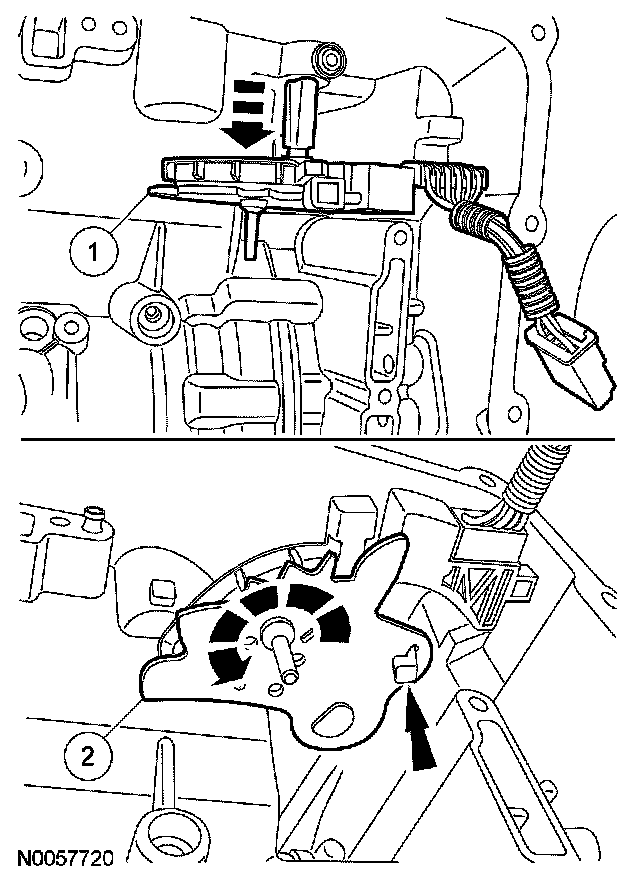 1

2

N0057720