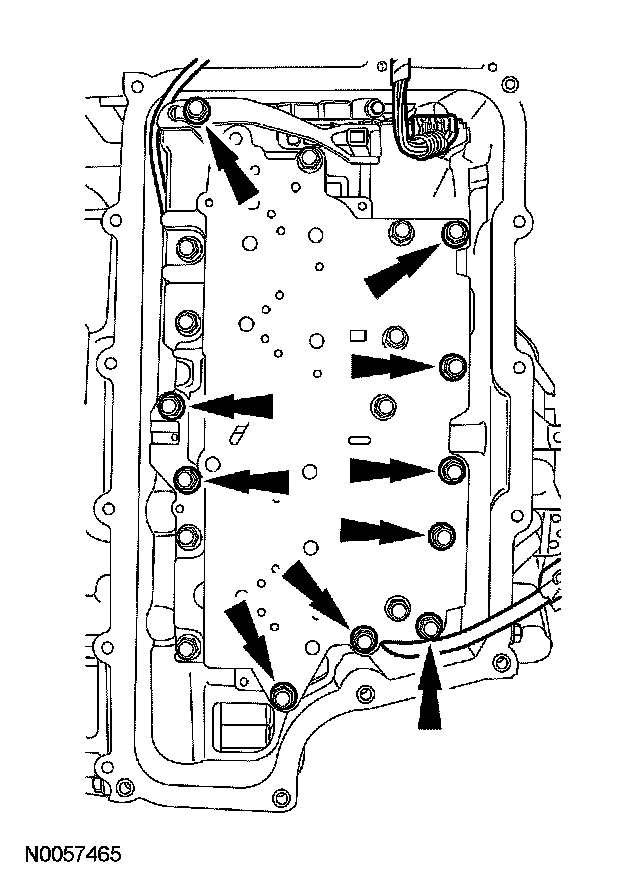 N0057465