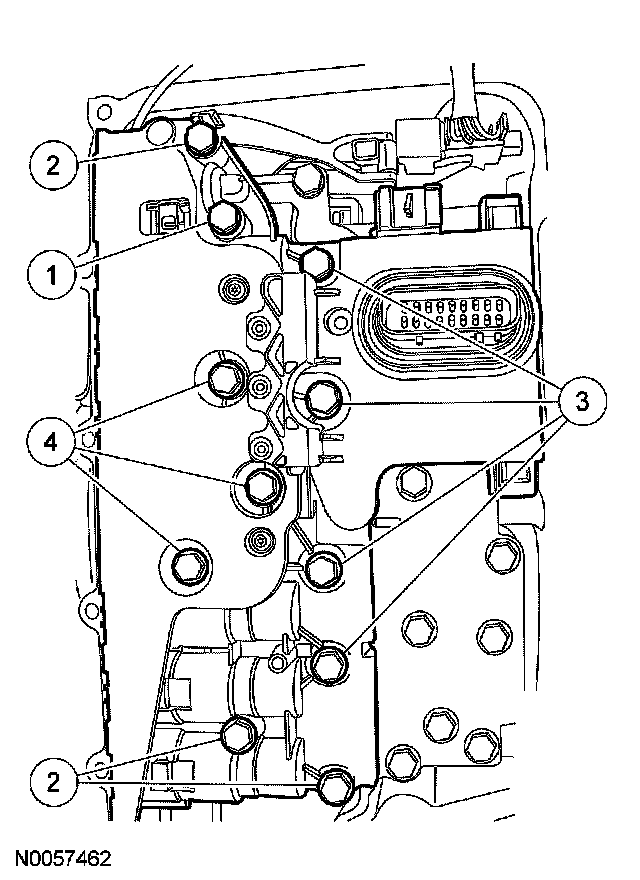 2
1
3
4
2
N0057462