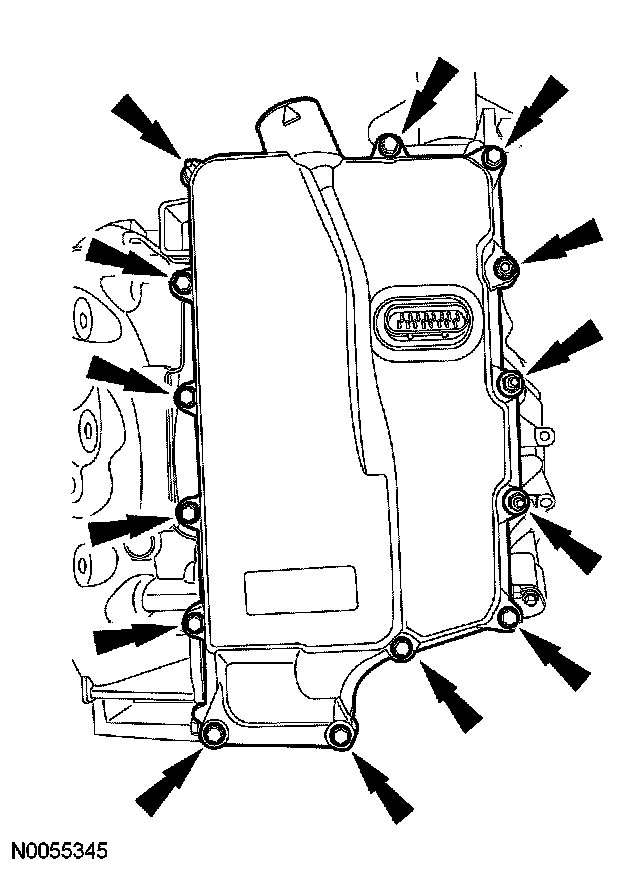 N0055345