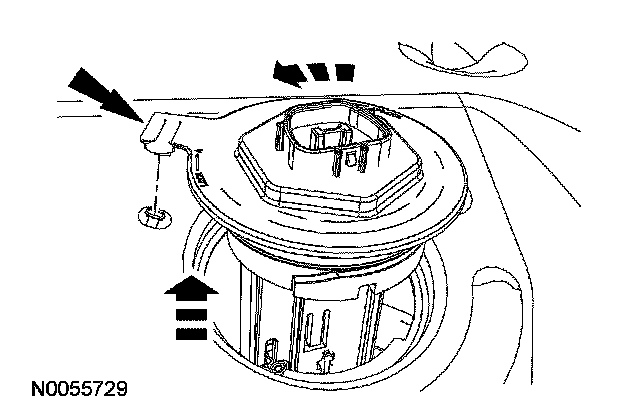 N0055729