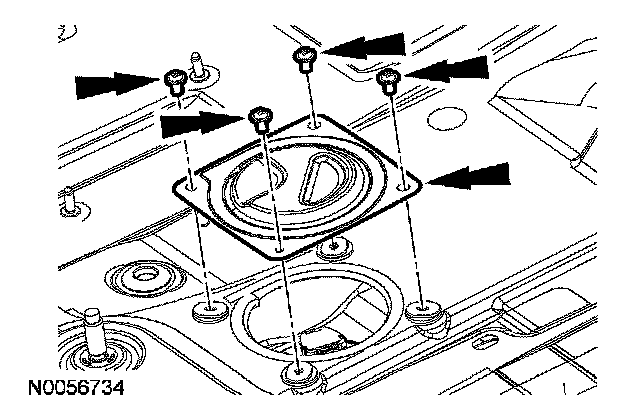 N0056734