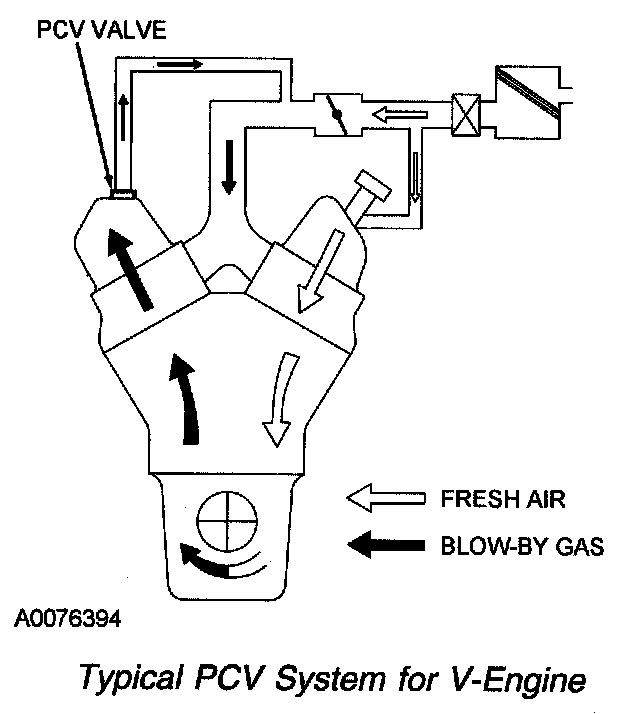 PCV VALVE

FRESH AIR

BLOW-BY GAS

A0076394

Typical PCV System for V-Engine