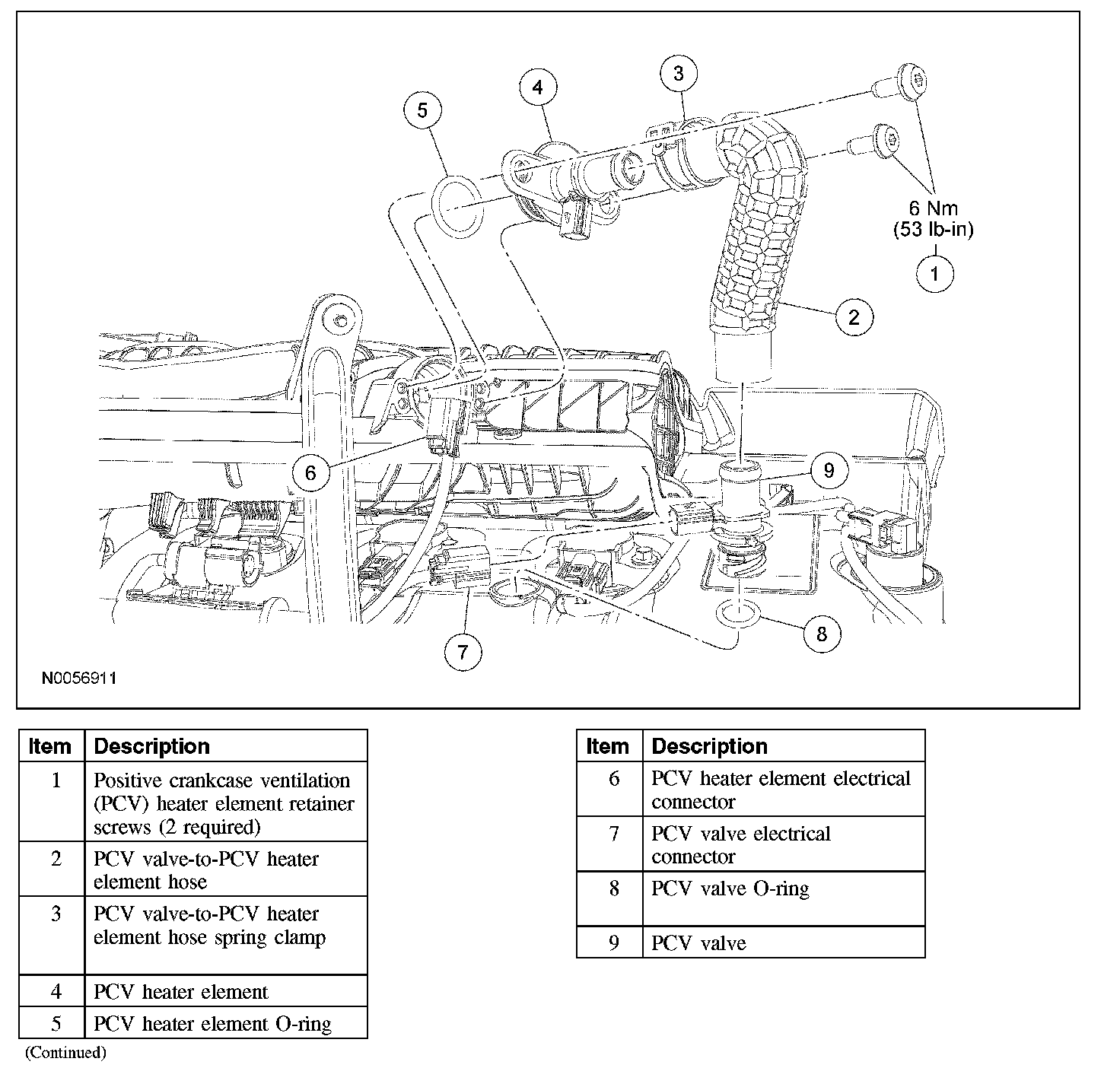 5
4
3
6 Nm
(53 lb-in)
1
2
6
9
7
8
N0056911

| Item | Description |
|---|---|
| 1 | Positive crankcase ventilation (PCV) heater element retainer screws (2 required) |
| 2 | PCV valve-to-PCV heater element hose |
| 3 | PCV valve-to-PCV heater element hose spring clamp |
| 4 | PCV heater element |
| 5 | PCV heater element O-ring |

(Continued)

| Item | Description |
|---|---|
| 6 | PCV heater element electrical connector |
| 7 | PCV valve electrical connector |
| 8 | PCV valve O-ring |
| 9 | PCV valve |