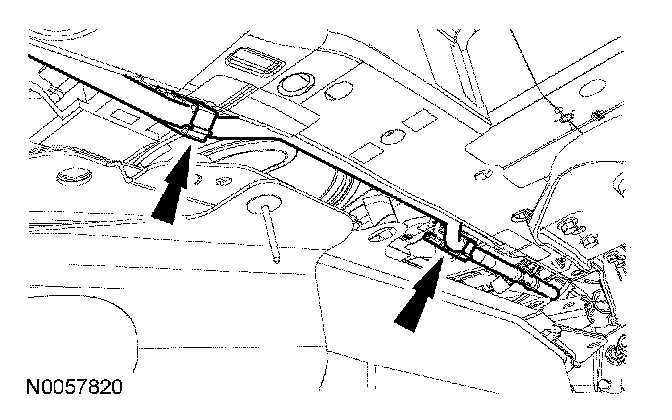 N0057820