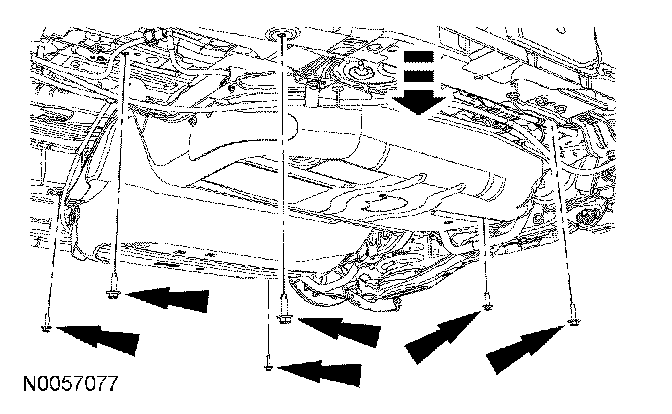 N0057077