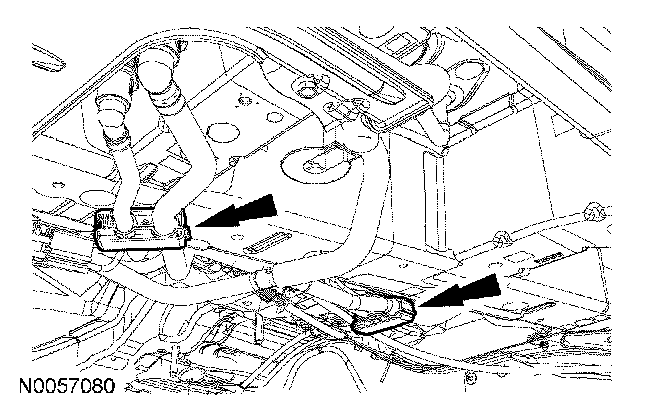 N0057080