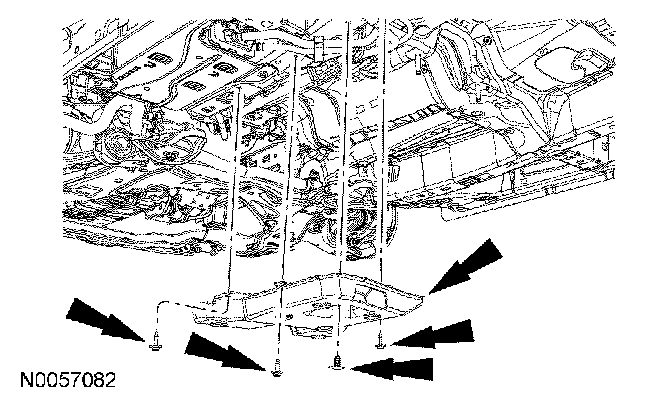 N0057082