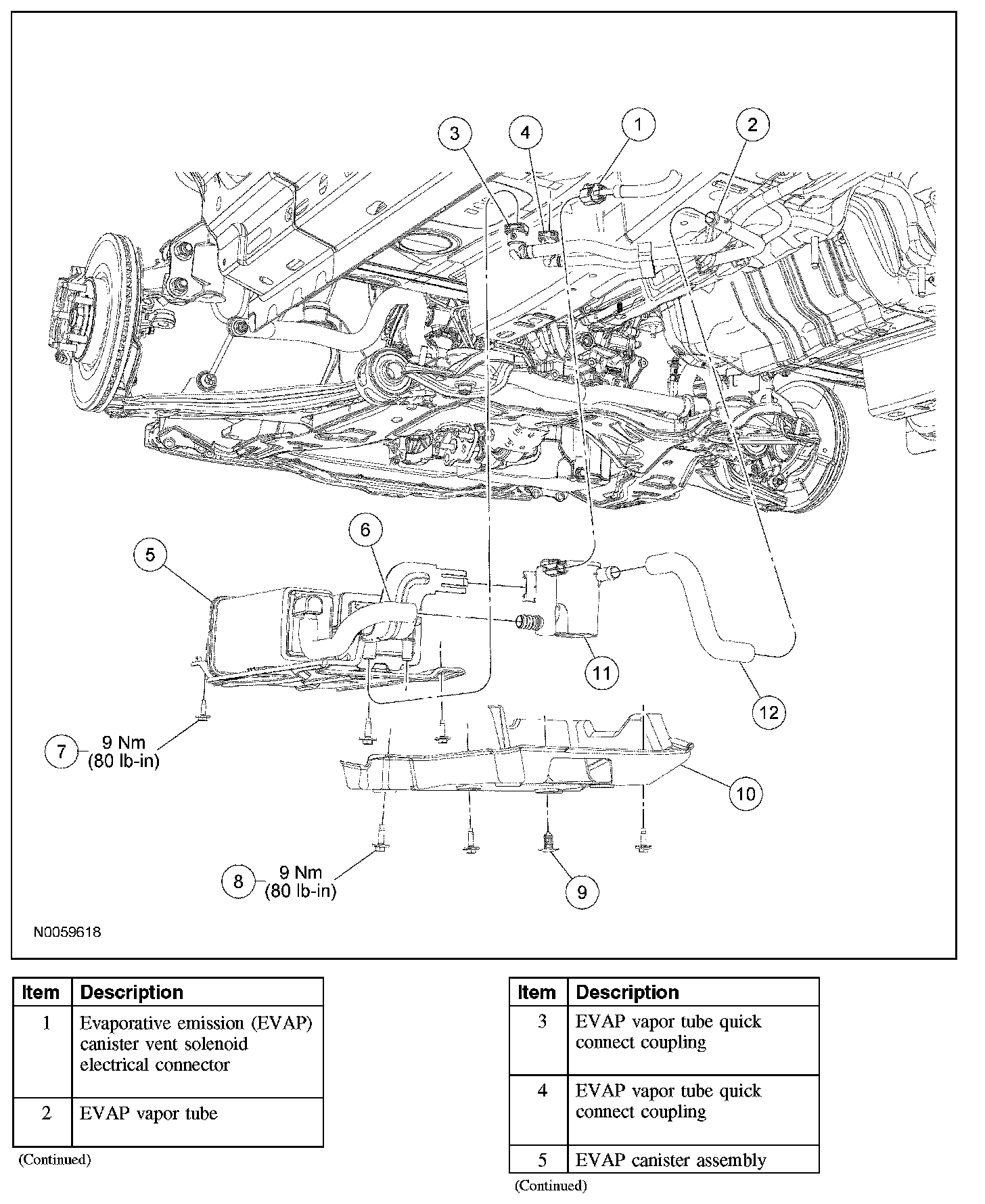 3
4
1
2
6
5
11
12
7 9 Nm (80 lb-in)
10
8 9 Nm (80 lb-in)
9
N0059618

| Item | Description |
|---|---|
| 1 | Evaporative emission (EVAP) canister vent solenoid electrical connector |
| 2 | EVAP vapor tube |

(Continued)

| Item | Description |
|---|---|
| 3 | EVAP vapor tube quick connect coupling |
| 4 | EVAP vapor tube quick connect coupling |
| 5 | EVAP canister assembly |

(Continued)