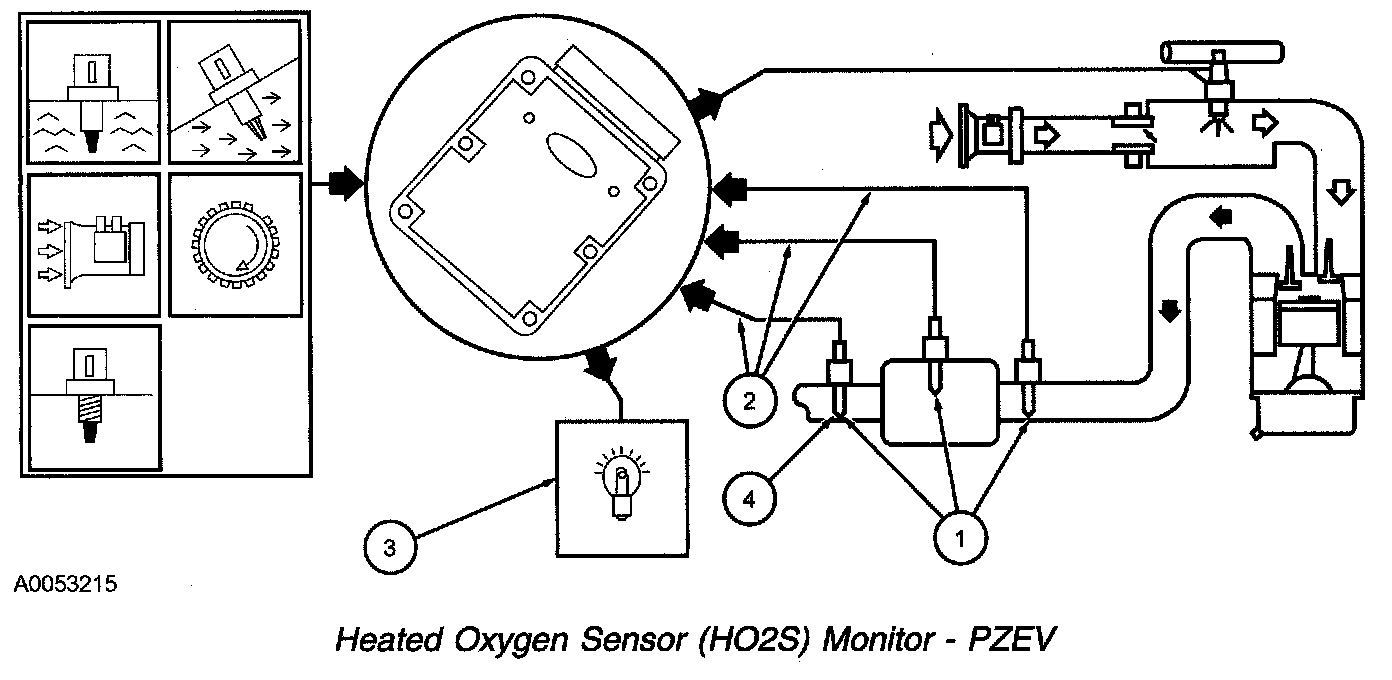 2

4

3

1

A0053215

Heated Oxygen Sensor (HO2S) Monitor - PZEV