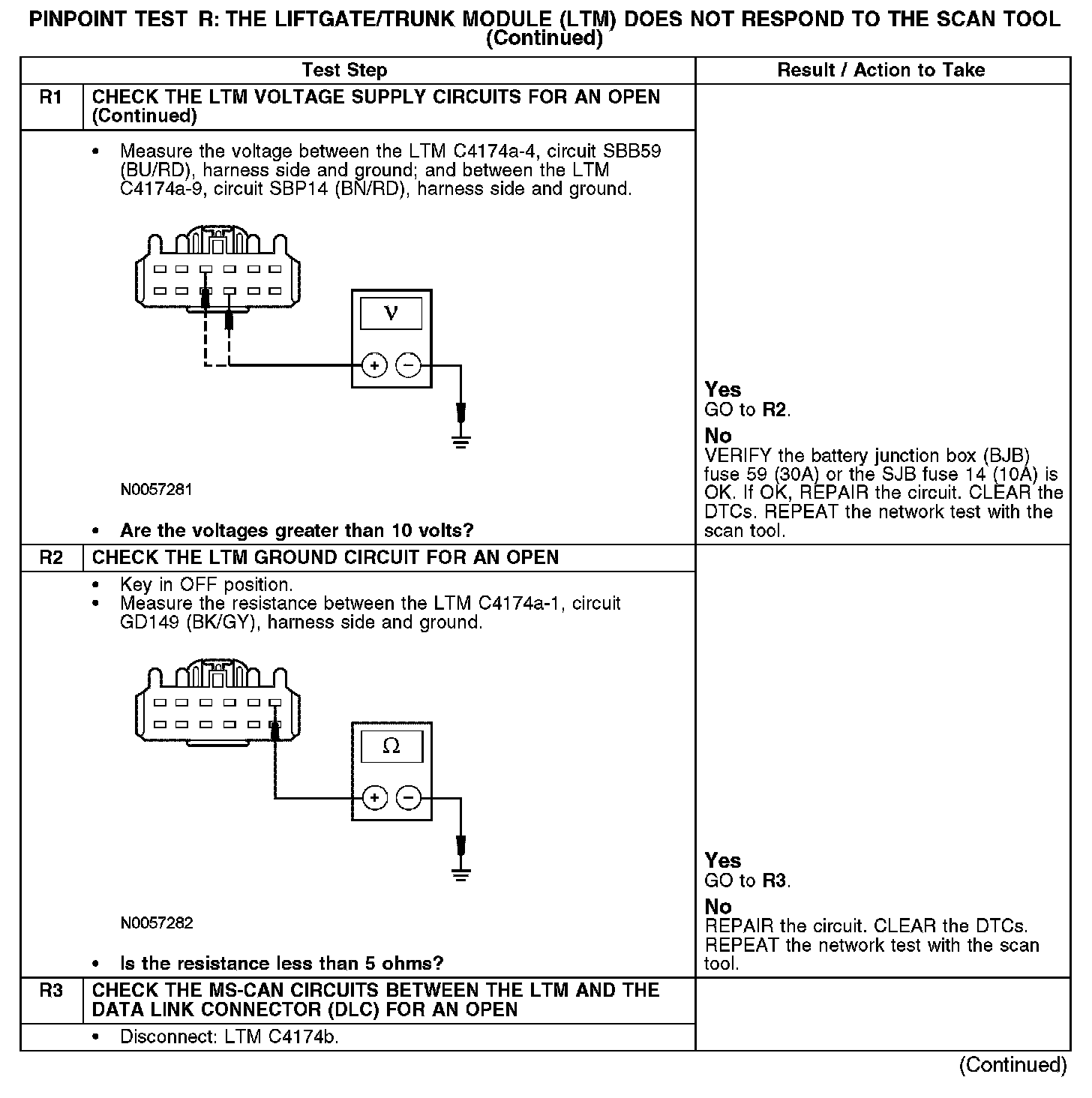 PINPOINT TEST R: THE LIFTGATE/TRUNK MODULE (LTM) DOES NOT RESPOND TO THE SCAN TOOL (Continued)

| | Test Step | Result / Action to Take |
|---|---|---|
| R1 | CHECK THE LTM VOLTAGE SUPPLY CIRCUITS FOR AN OPEN (Continued) | |
| | • Measure the voltage between the LTM C4174a-4, circuit SBB59 (BU/RD), harness side and ground; and between the LTM C4174a-9, circuit SBP14 (BN/RD), harness side and ground. V + − N0057281 • Are the voltages greater than 10 volts? | Yes GO to R2. No VERIFY the battery junction box (BJB) fuse 59 (30A) or the SJB fuse 14 (10A) is OK. If OK, REPAIR the circuit. CLEAR the DTCs. REPEAT the network test with the scan tool. |
| R2 | CHECK THE LTM GROUND CIRCUIT FOR AN OPEN | |
| | • Key in OFF position. • Measure the resistance between the LTM C4174a-1, circuit GD149 (BK/GY), harness side and ground. Ω + − N0057282 • Is the resistance less than 5 ohms? | Yes GO to R3. No REPAIR the circuit. CLEAR the DTCs. REPEAT the network test with the scan tool. |
| R3 | CHECK THE MS-CAN CIRCUITS BETWEEN THE LTM AND THE DATA LINK CONNECTOR (DLC) FOR AN OPEN | |
| | • Disconnect: LTM C4174b. | |

(Continued)