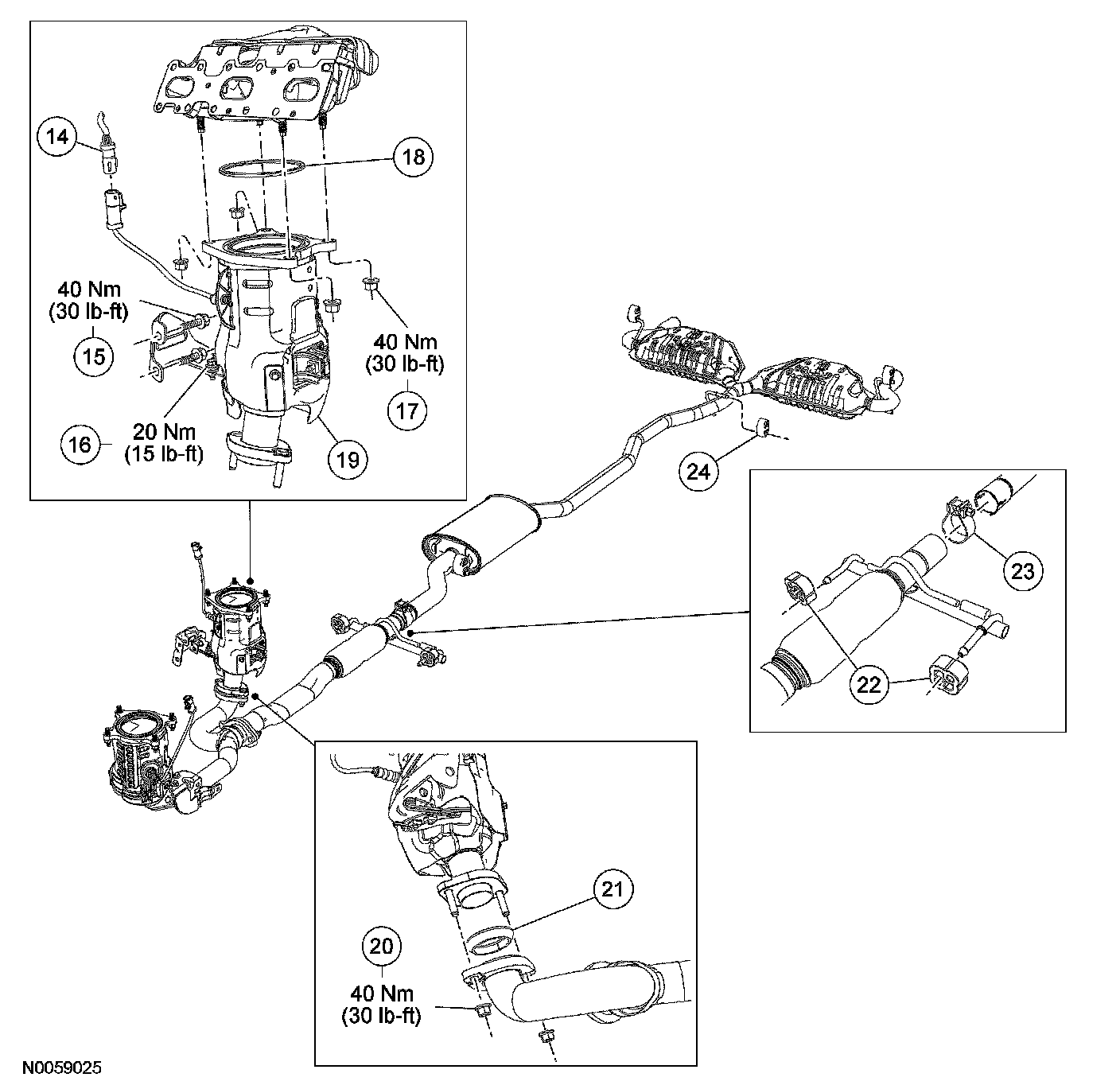 14

18

40 Nm
(30 lb-ft)

15

40 Nm
(30 lb-ft)

17

16

20 Nm
(15 lb-ft)

19

24

23

22

21

20

40 Nm
(30 lb-ft)

N0059025