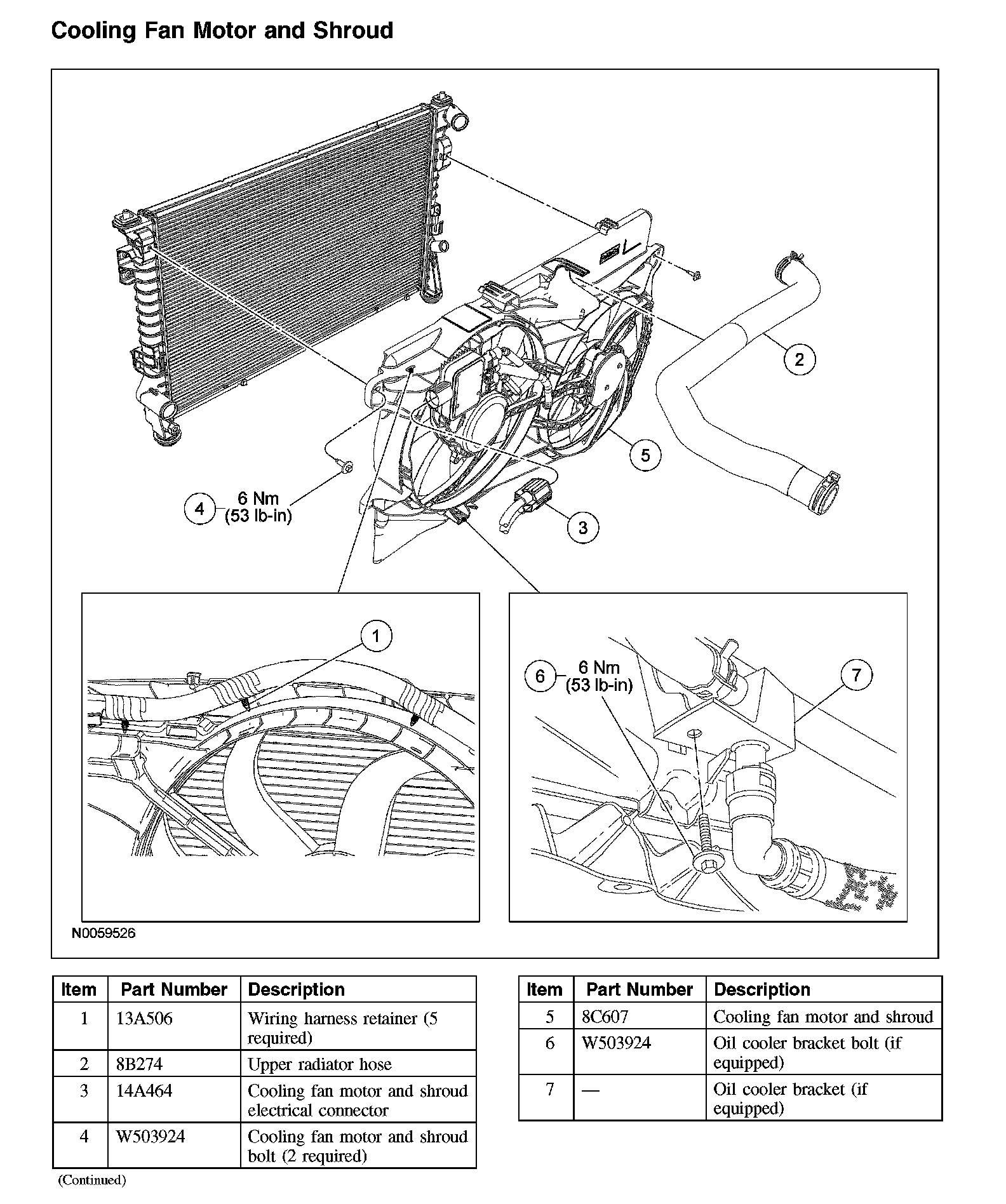 Cooling Fan Motor and Shroud

2

5

4 6 Nm (53 lb-in)

3

1

6 6 Nm (53 lb-in)

7

N0059526

| Item | Part Number | Description |
|---|---|---|
| 1 | 13A506 | Wiring harness retainer (5 required) |
| 2 | 8B274 | Upper radiator hose |
| 3 | 14A464 | Cooling fan motor and shroud electrical connector |
| 4 | W503924 | Cooling fan motor and shroud bolt (2 required) |

(Continued)

| Item | Part Number | Description |
|---|---|---|
| 5 | 8C607 | Cooling fan motor and shroud |
| 6 | W503924 | Oil cooler bracket bolt (if equipped) |
| 7 | — | Oil cooler bracket (if equipped) |