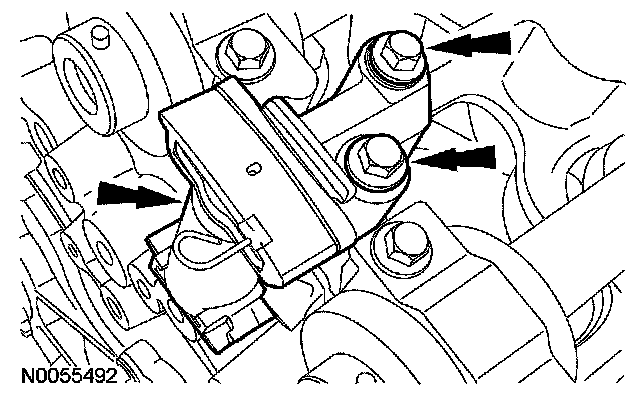 N0055492