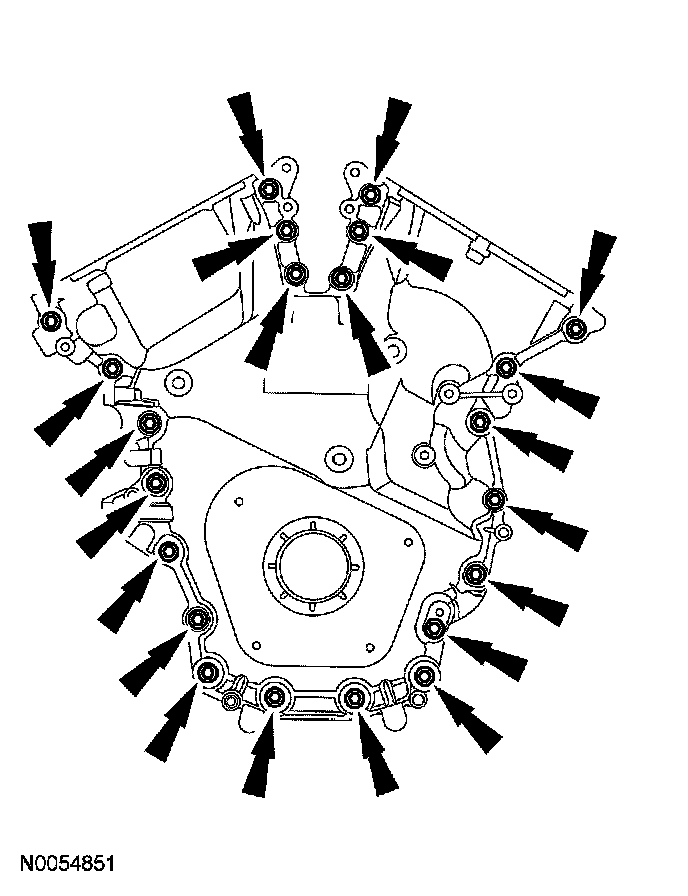 N0054851