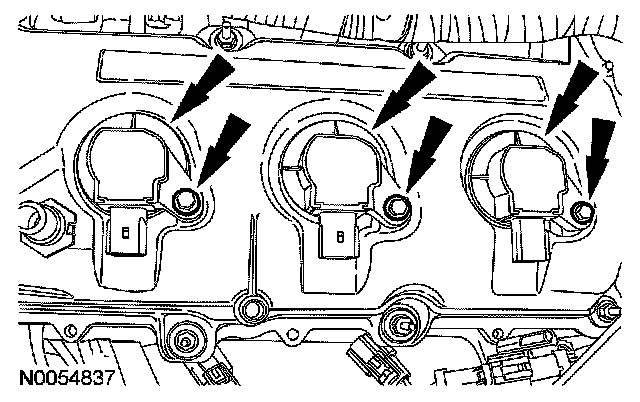 N0054837