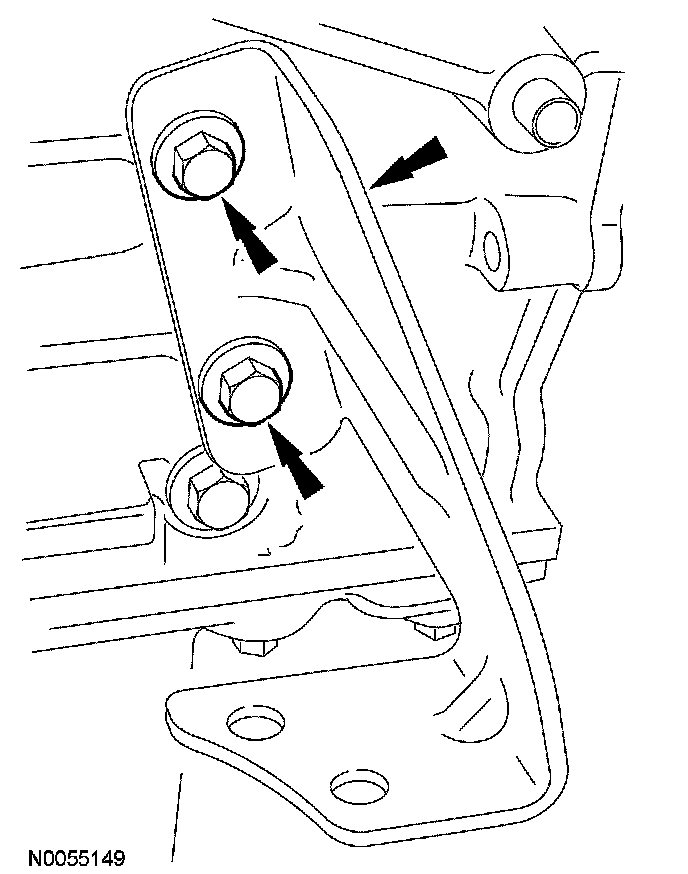 N0055149